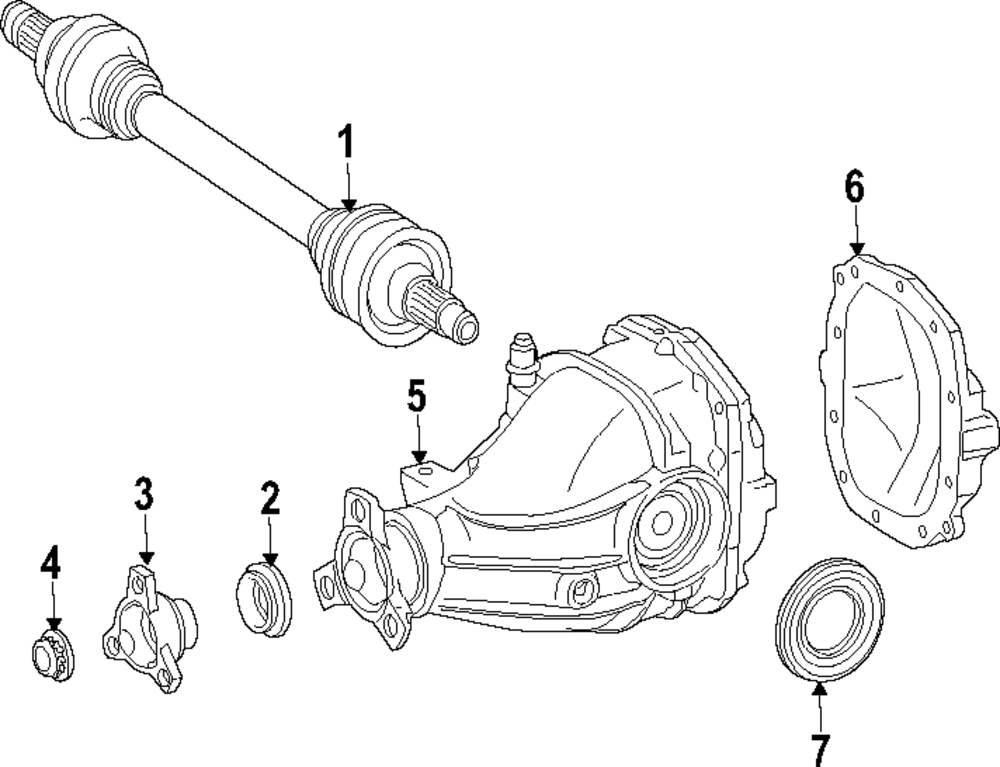 1
6
5
3
2
4
7