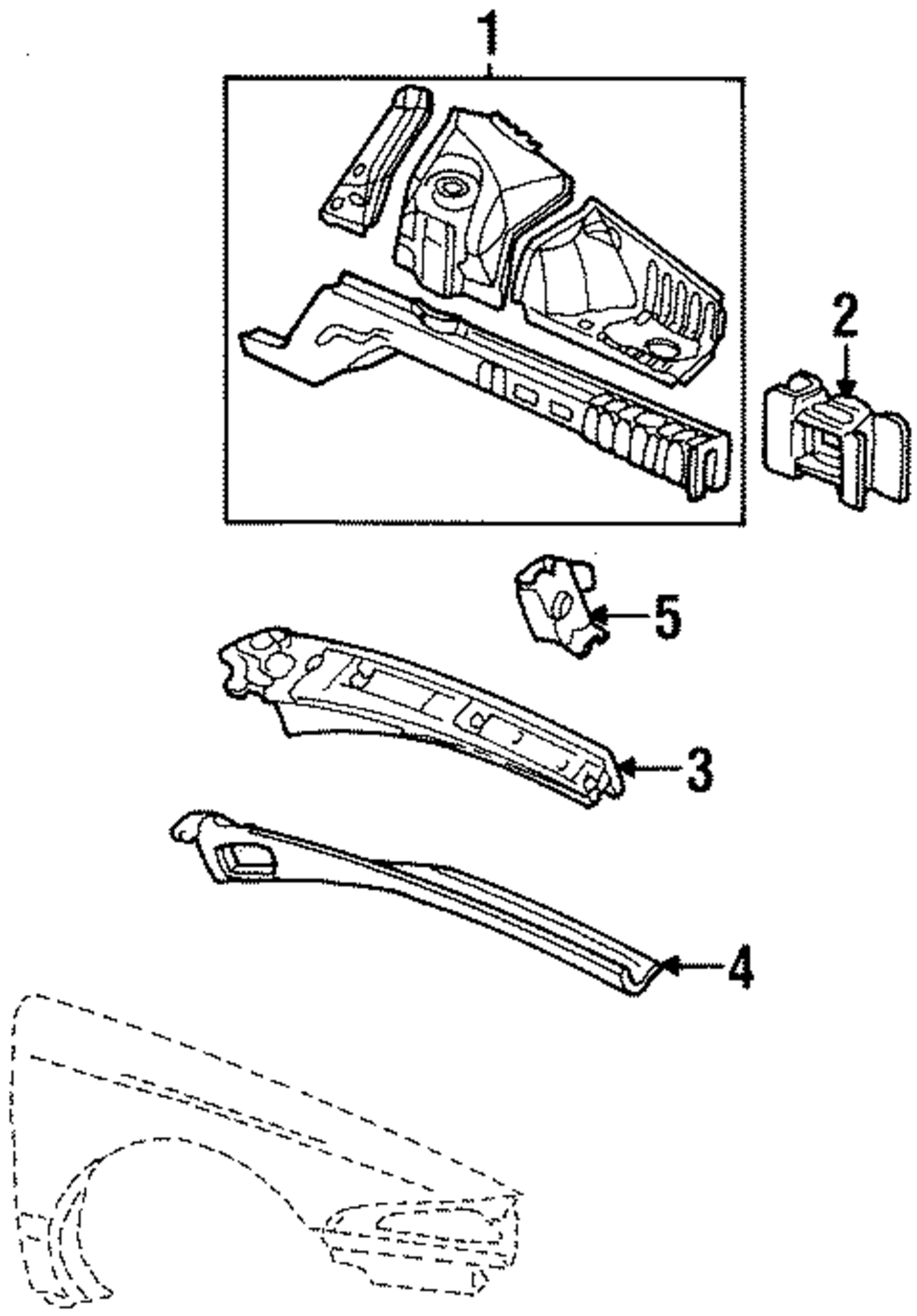 1
2
5
3
4