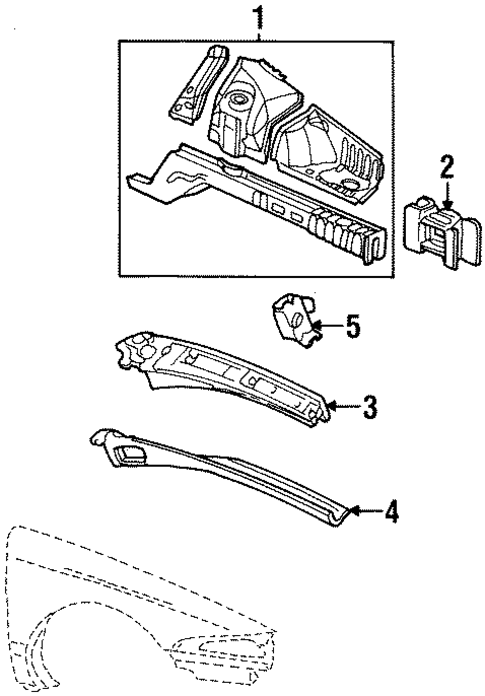 1
2
5
3
4