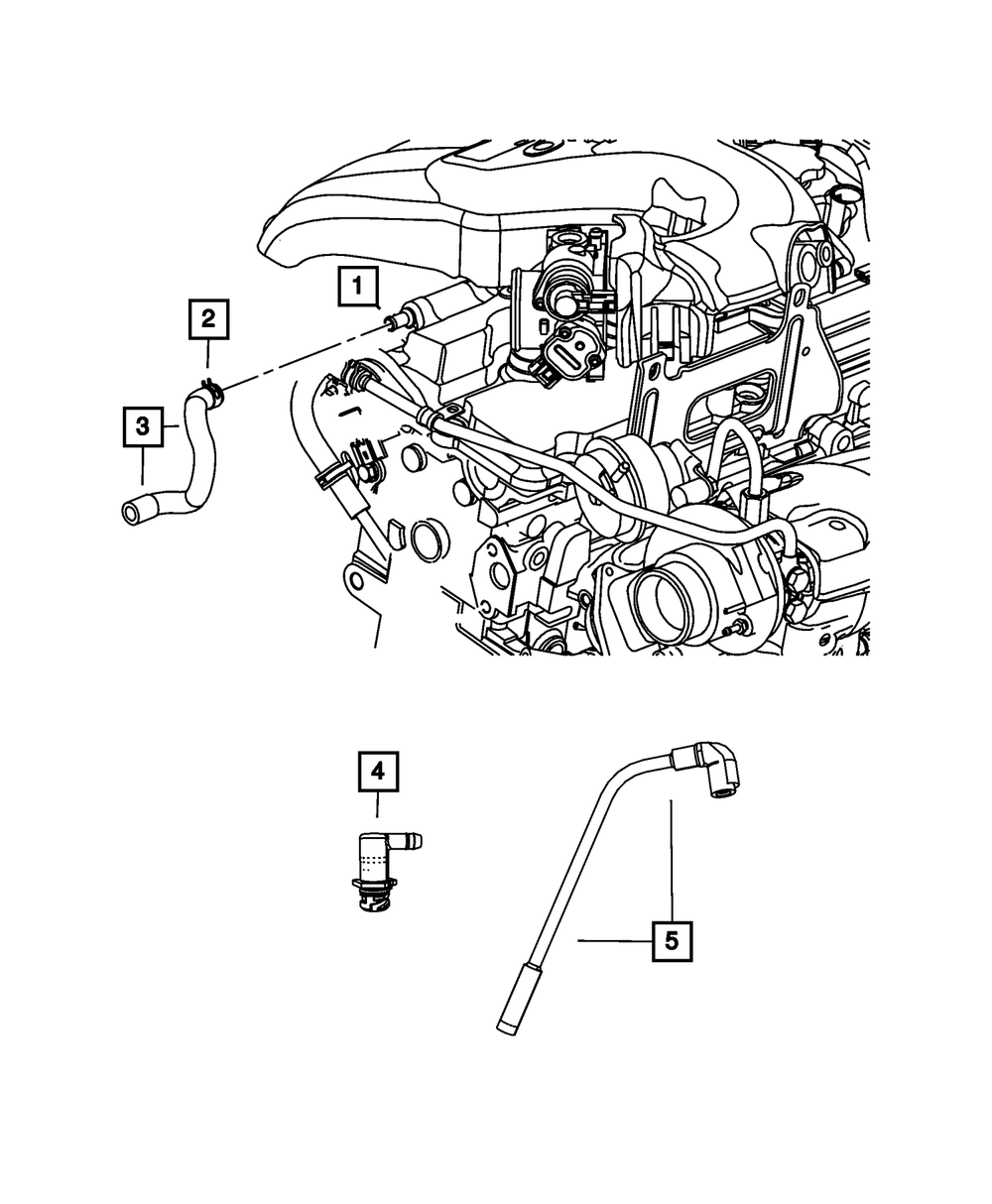 1
2
3
4
5