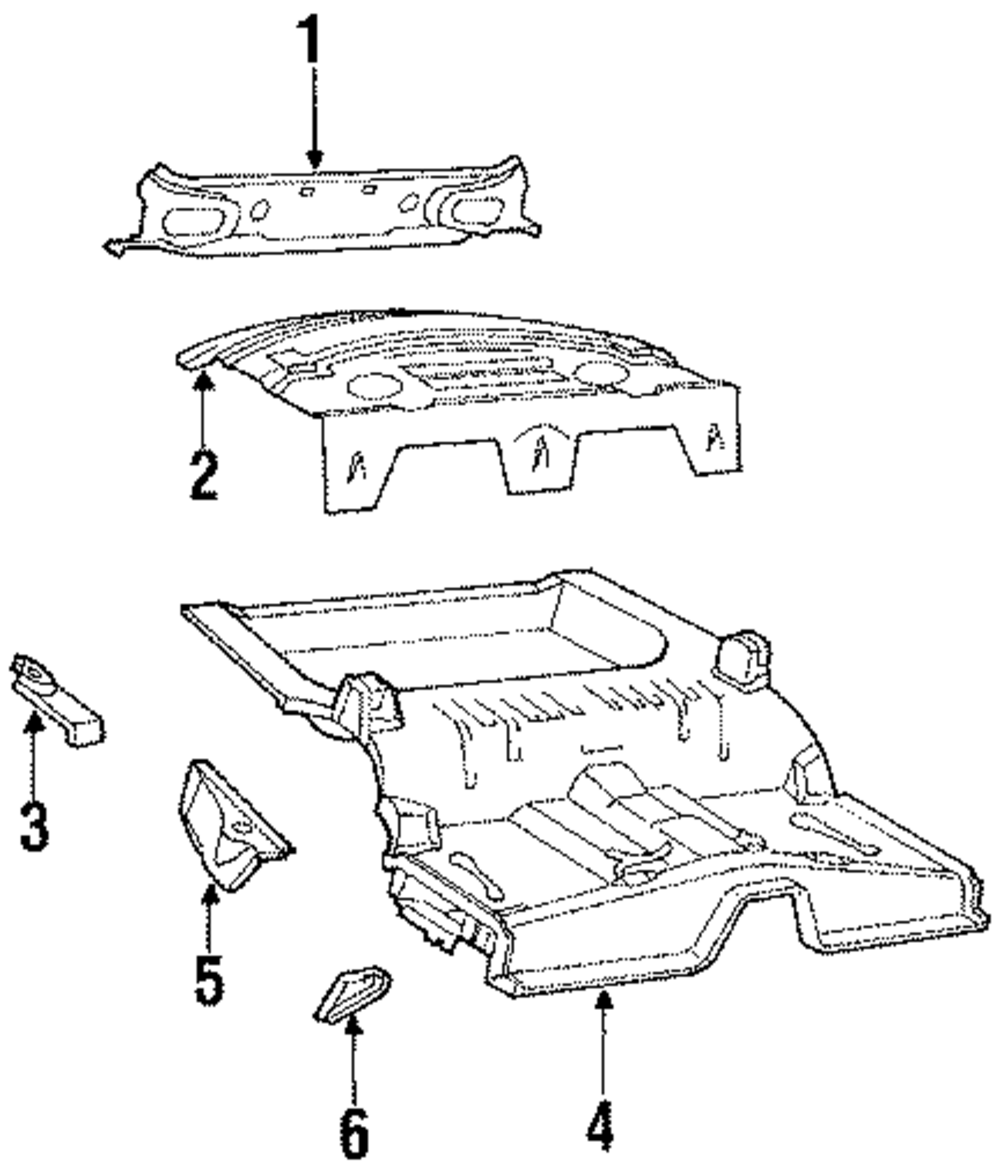 1

2

3

5

6

4