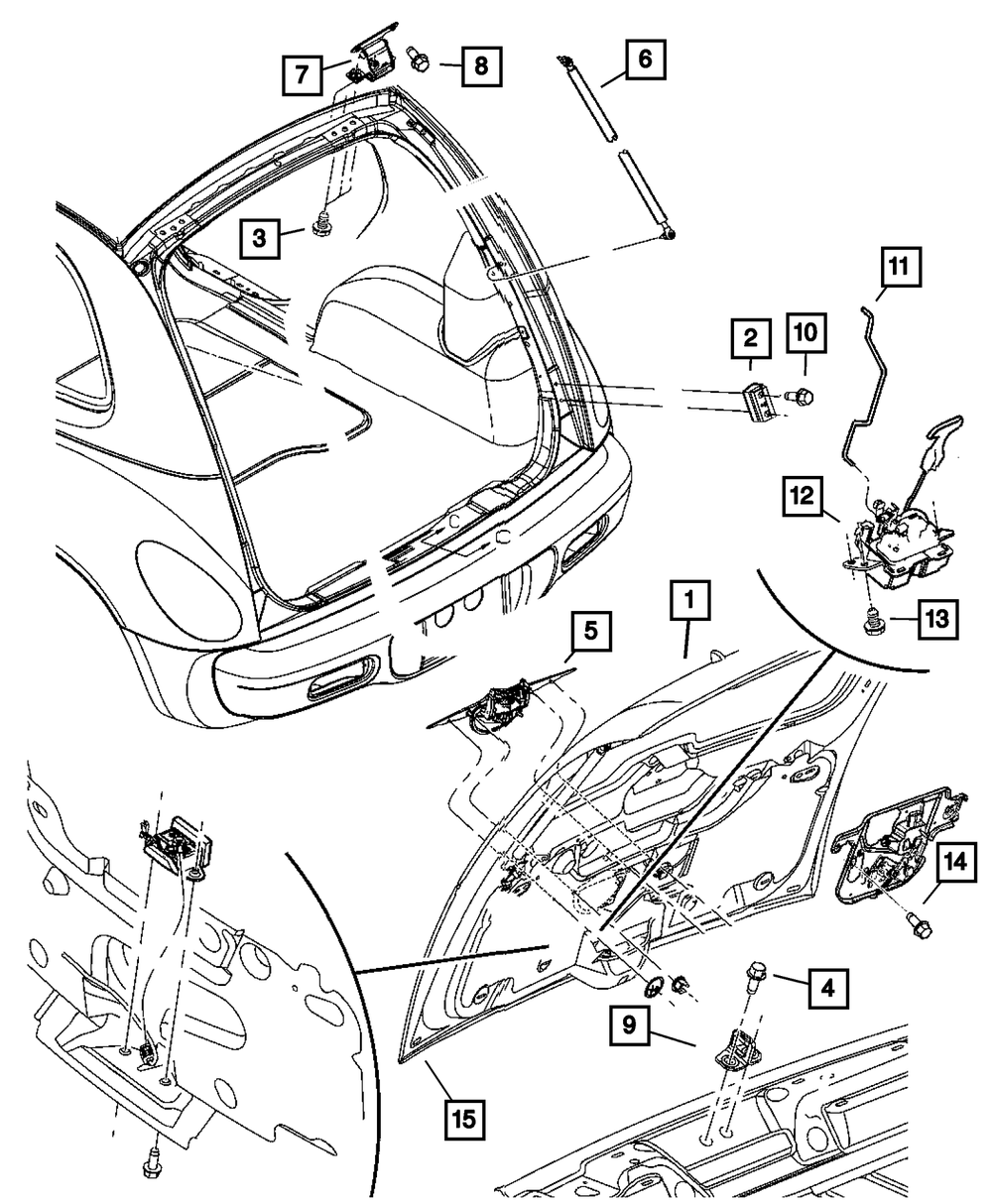 7
8
6
3
11
2
10
12
13
1
5
14
4
9
15