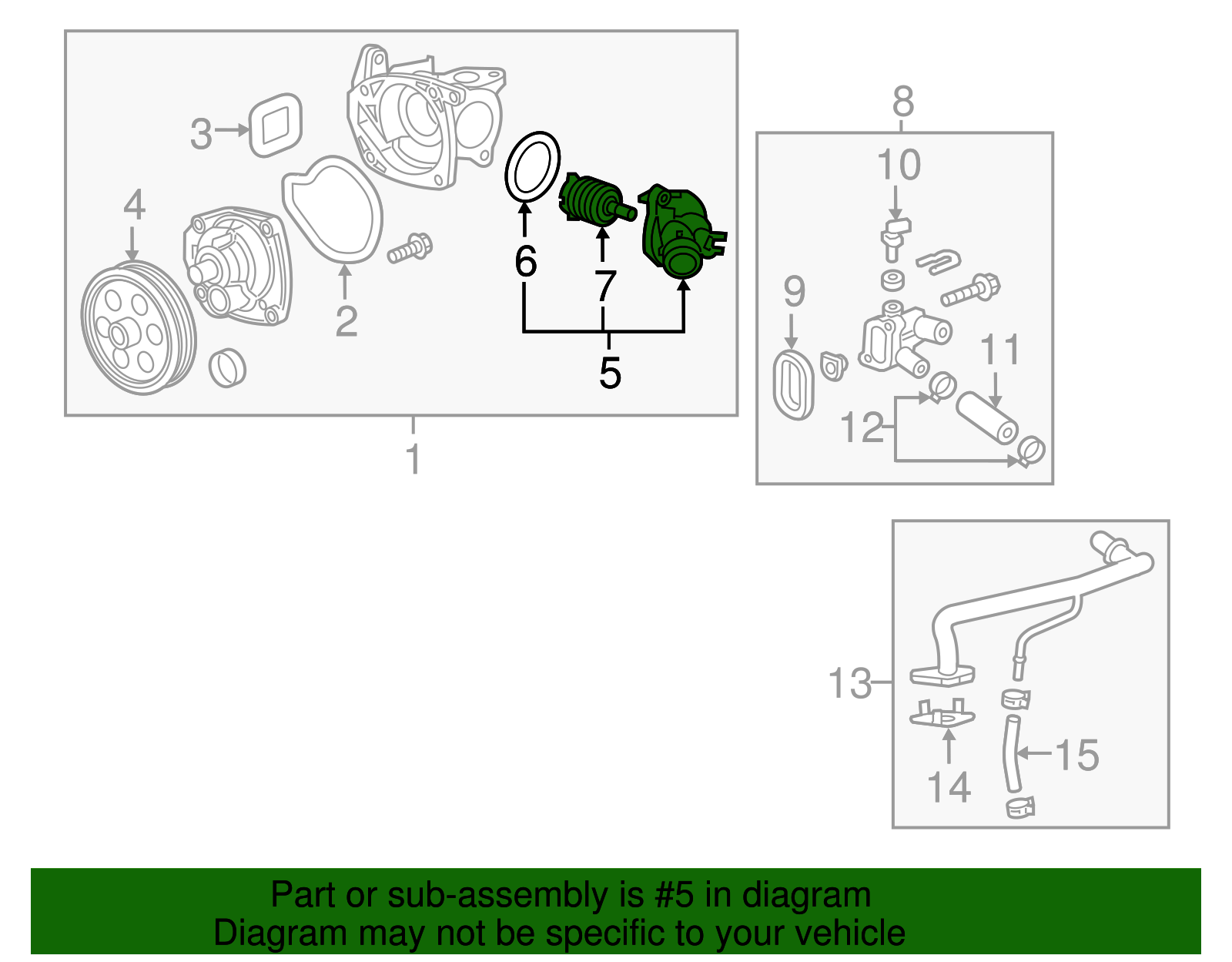 3
4
2
6
7
5
1
8
10
9
11
12
13
14
15

Part or sub-assembly is #5 in diagram
Diagram may not be specific to your vehicle