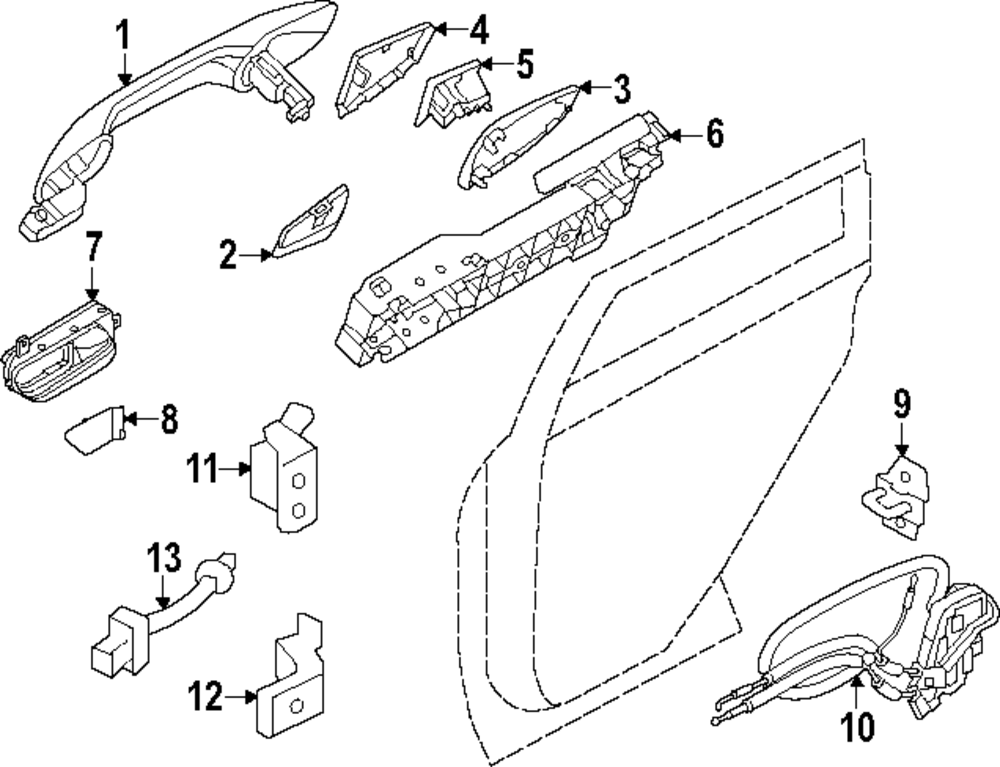 1
4
5
3
6
2
7
8
11
9
13
12
10