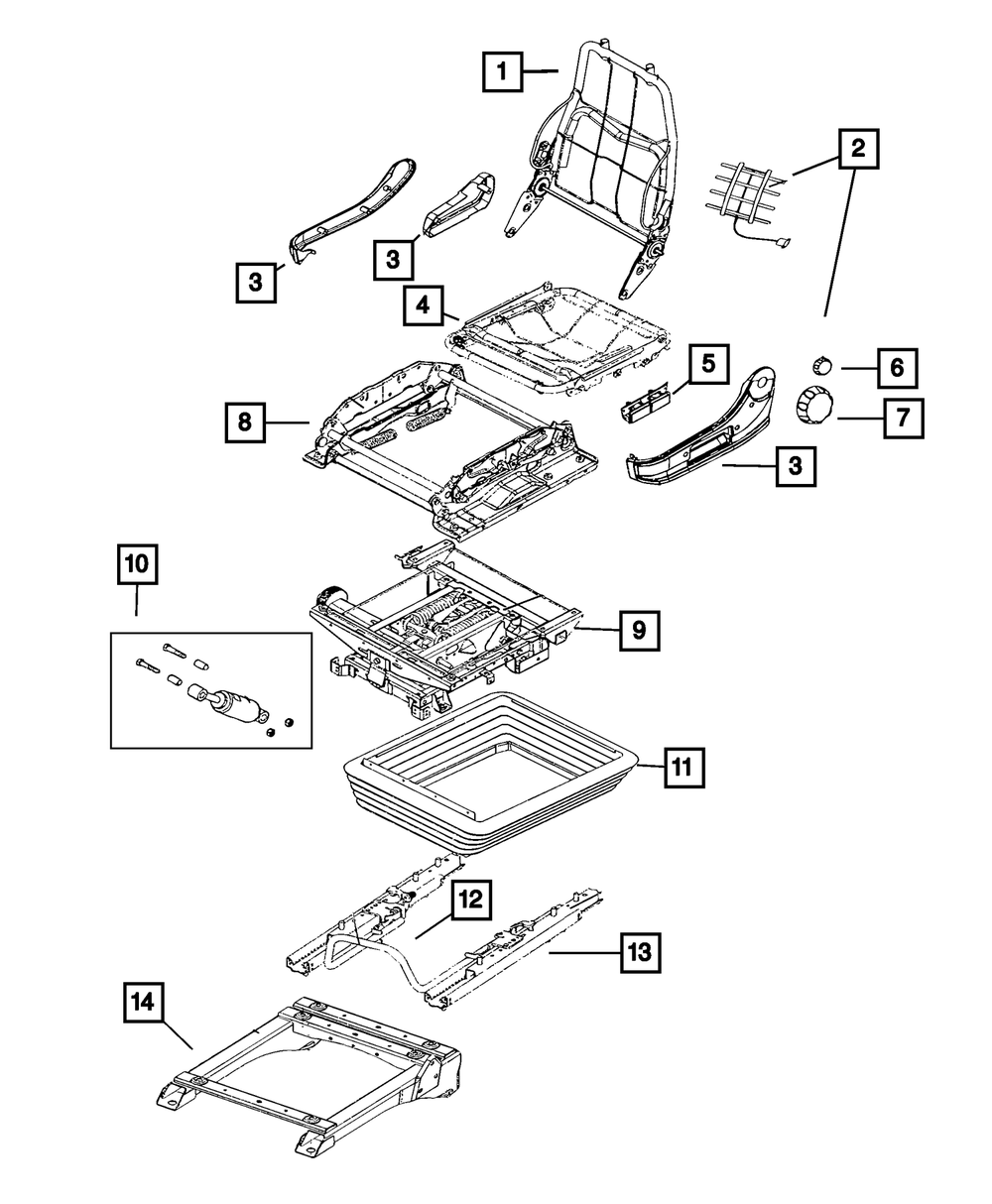 1
2
3
3
4
5
6
7
8
3
10
9
11
12
13
14