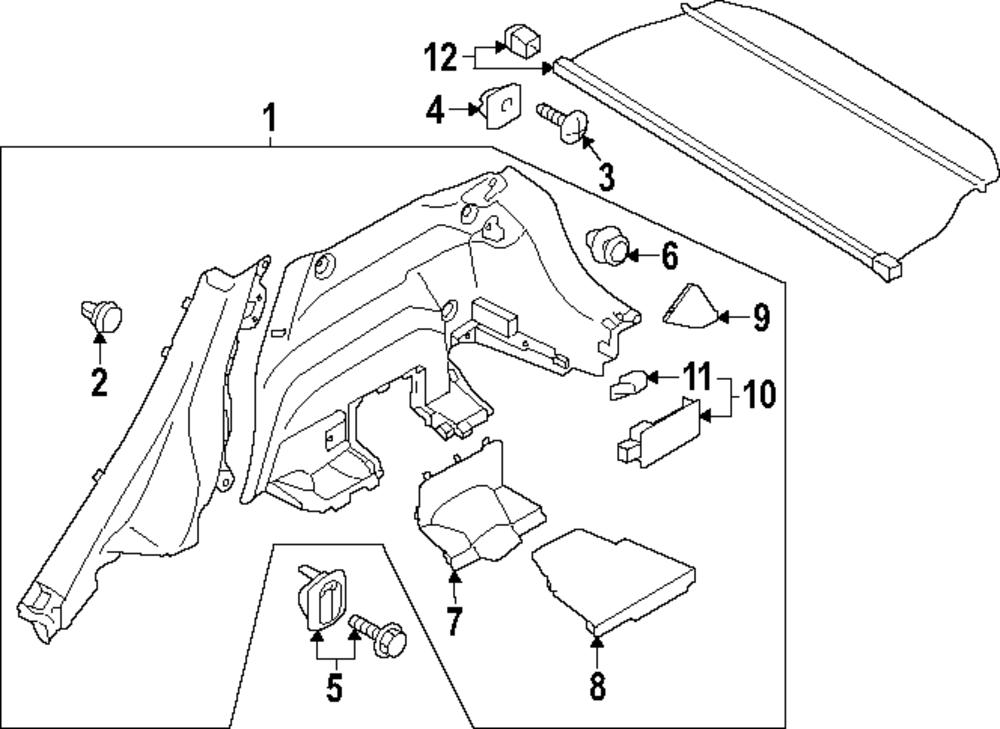 12
4
3
1
6
9
2
11
10
7
5
8