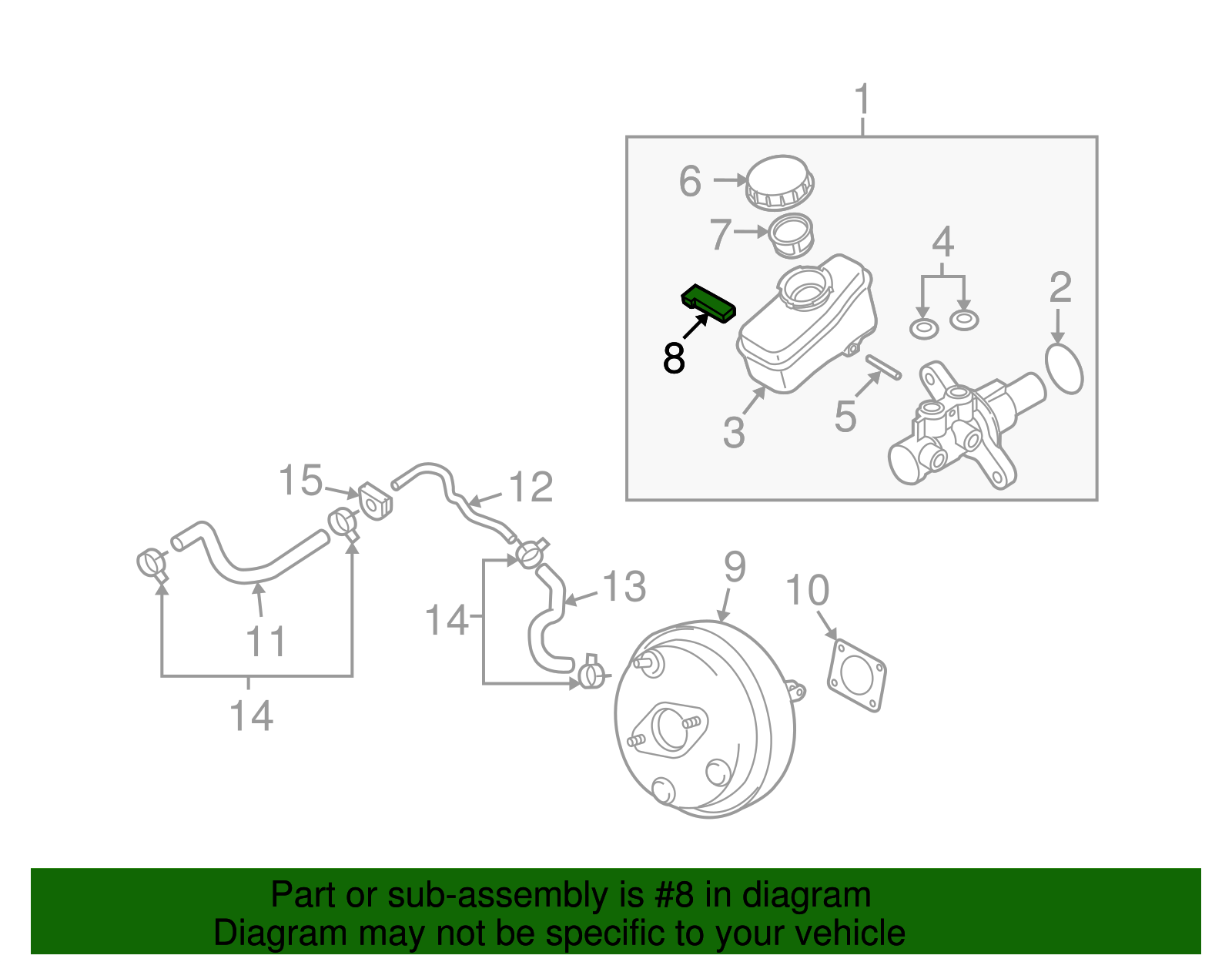 1
6
7
4
2
8
3
5
15
12
11
14
13
14
9
10

Part or sub-assembly is #8 in diagram
Diagram may not be specific to your vehicle