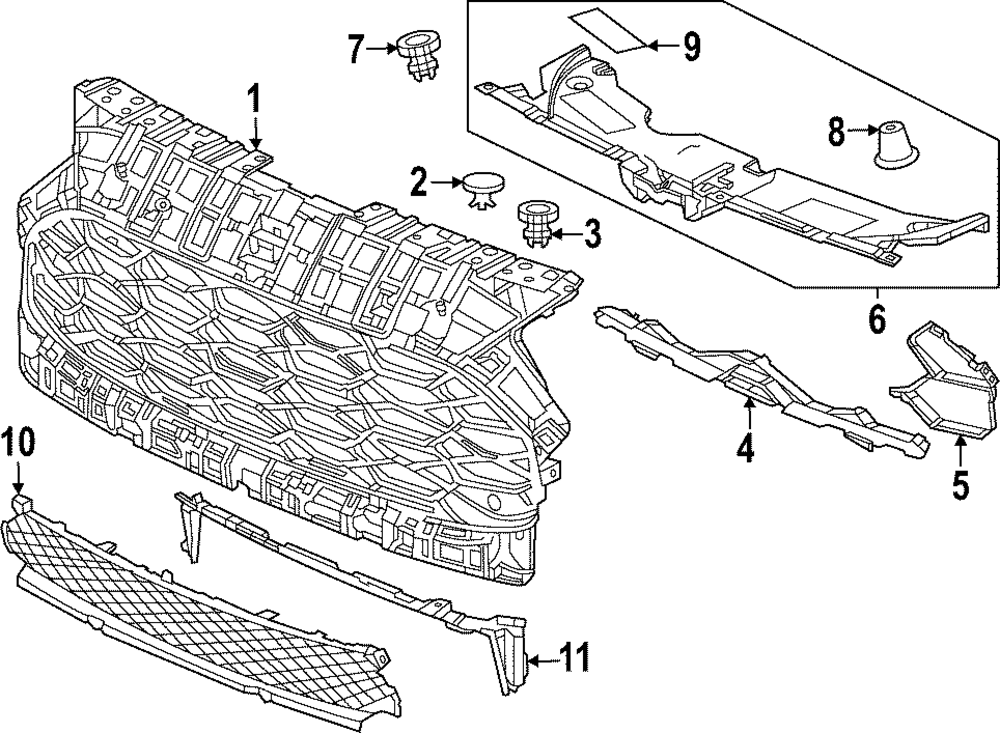 7
9
1
8
2
3
6
4
5
10
11