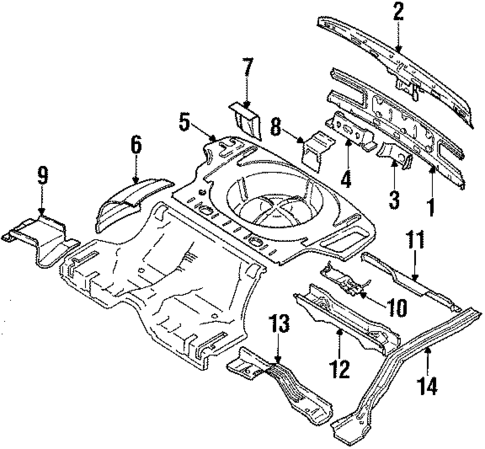 2
7
5
8
6
9
4
3
1
11
10
13
12
14