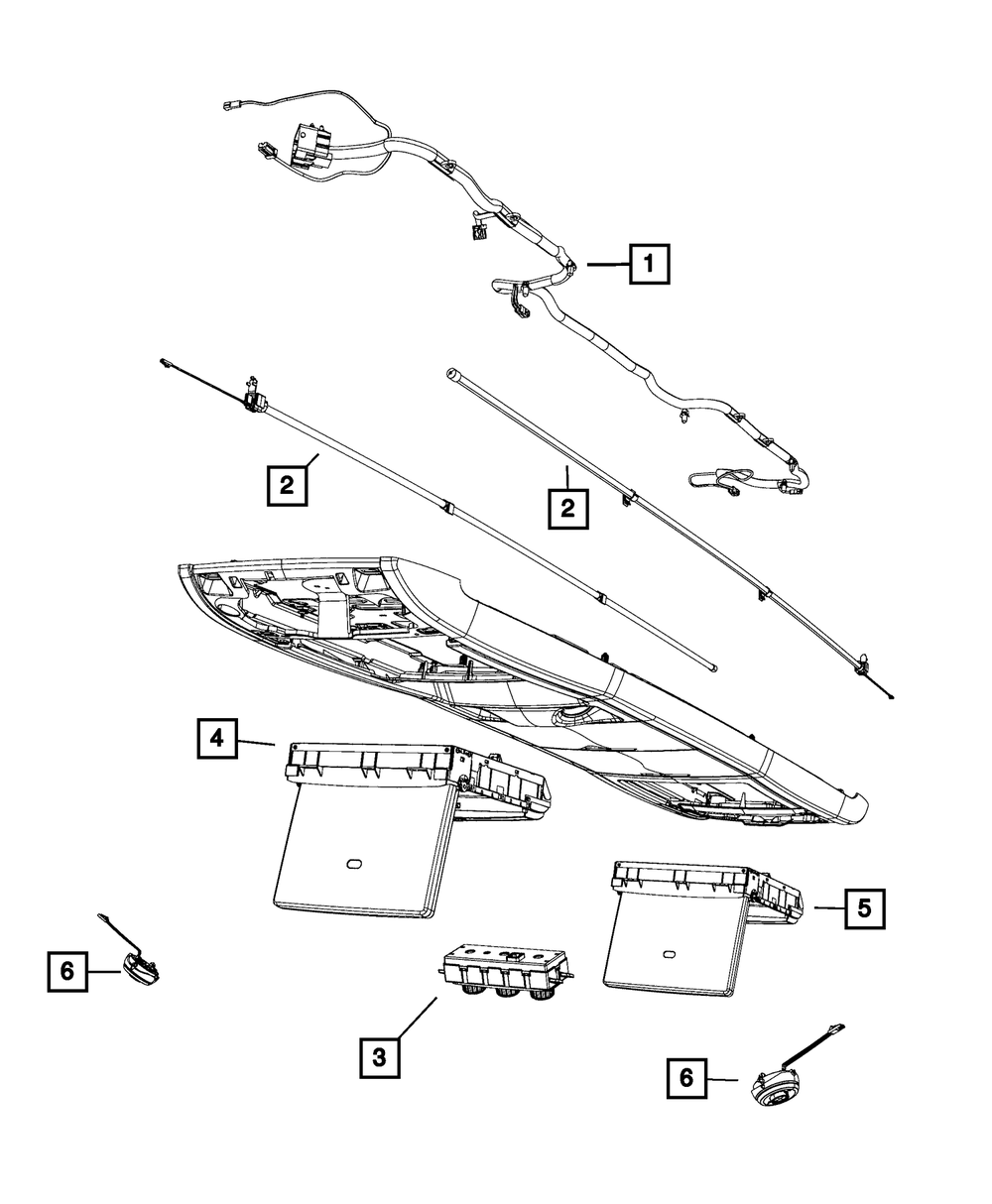 1
2
2
4
5
6
3
6