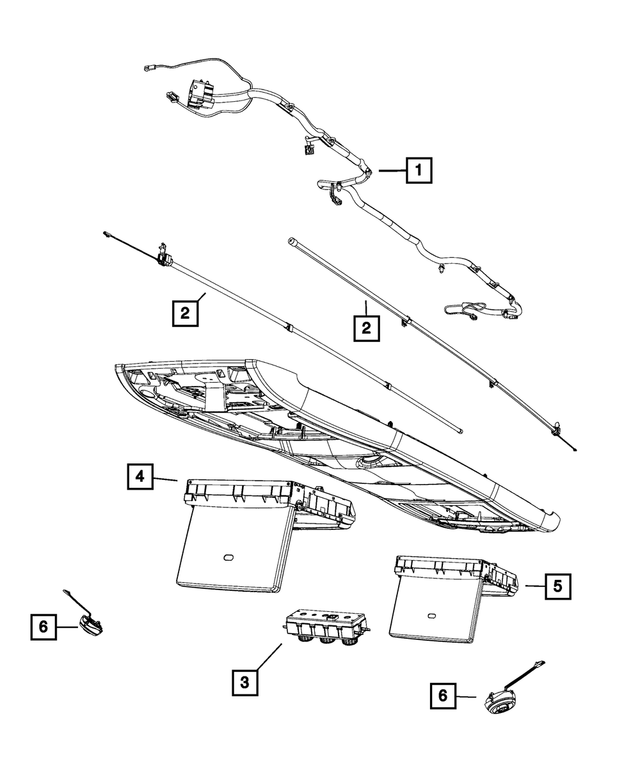 1
2
2
4
5
6
3
6