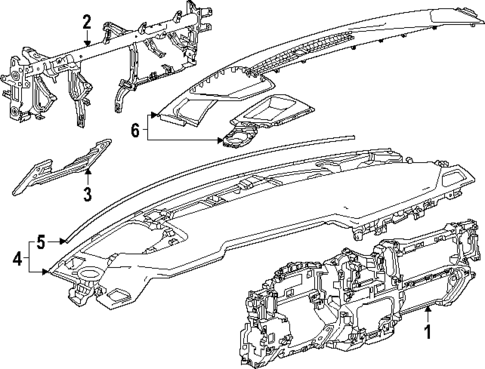 2
6
3
5
4
1