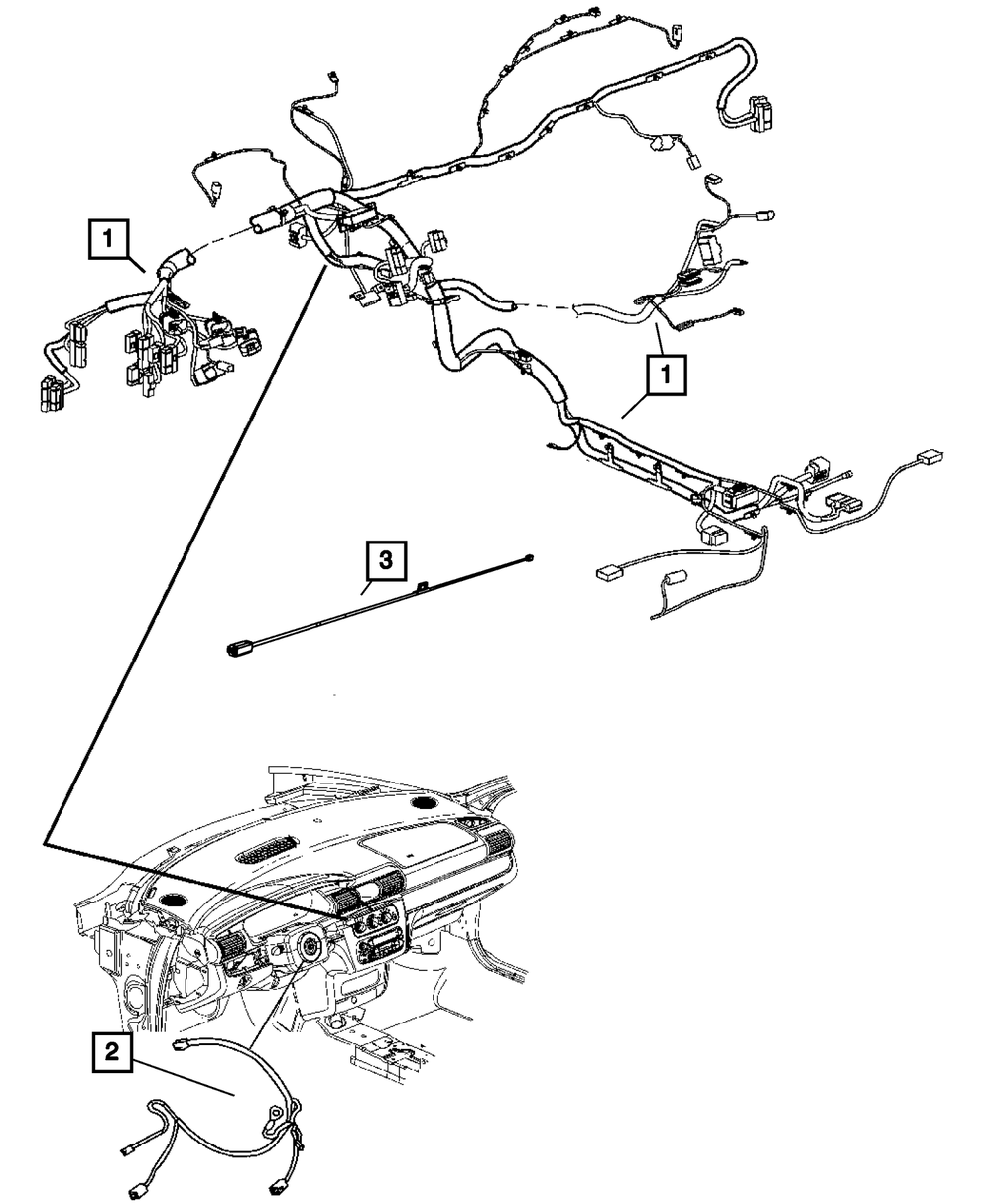 1
1
3
2