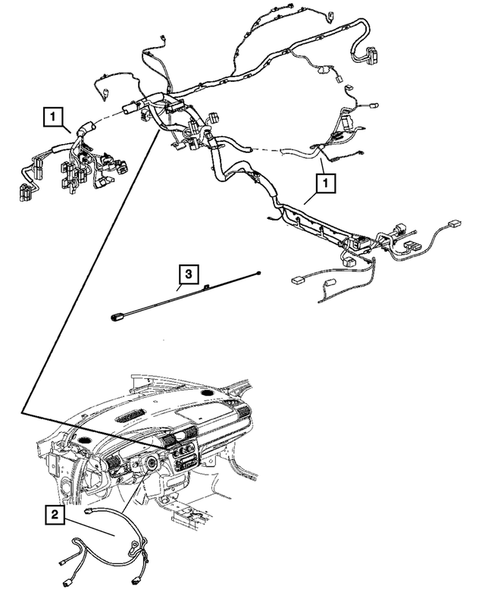 1
1
3
2