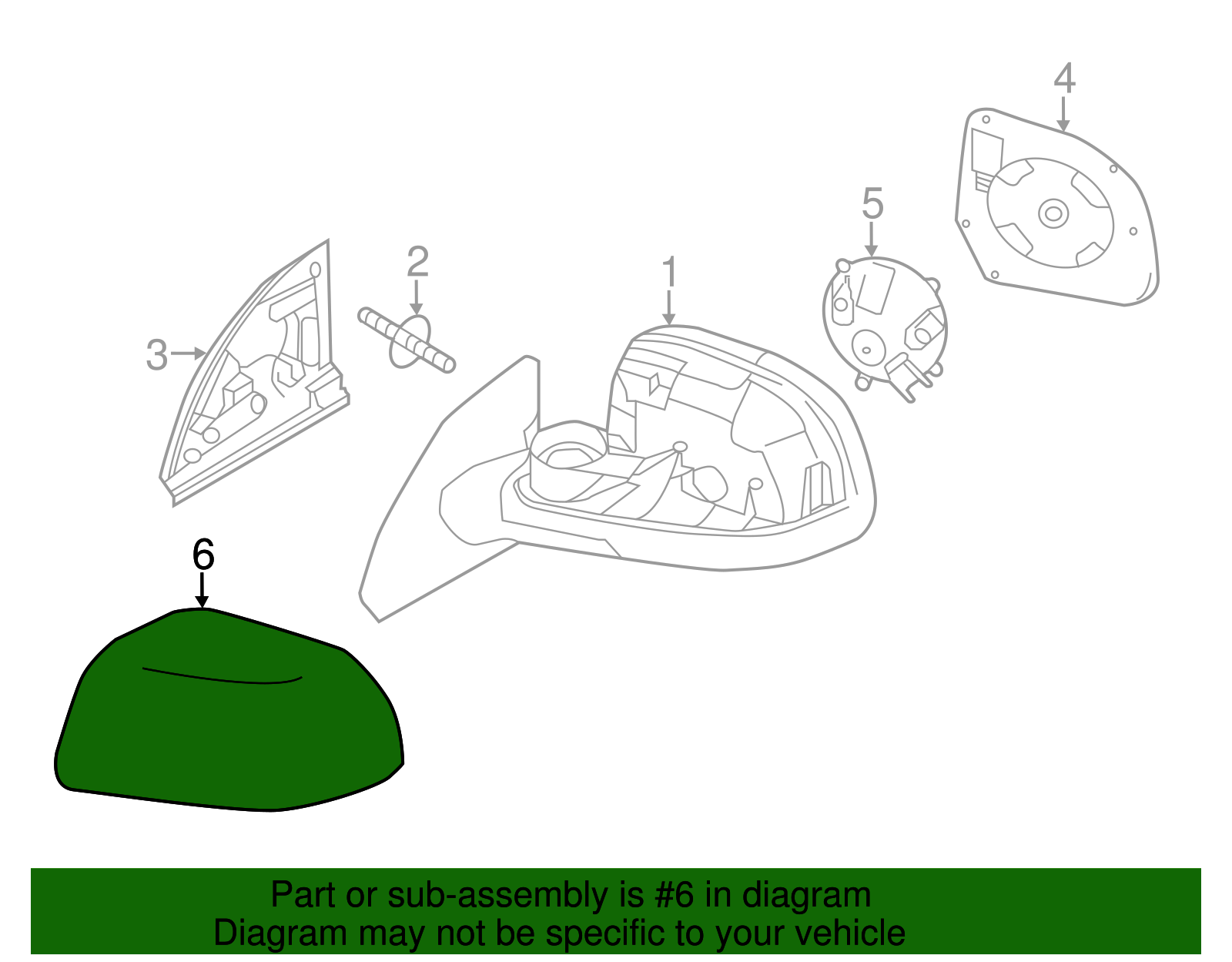 4

5

2

1

3

6

Part or sub-assembly is #6 in diagram
Diagram may not be specific to your vehicle