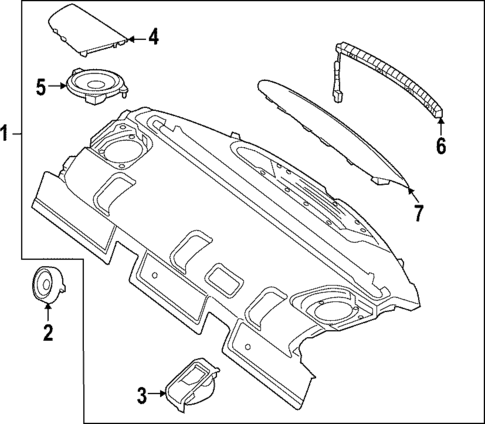 4
5
6
1
7
2
3