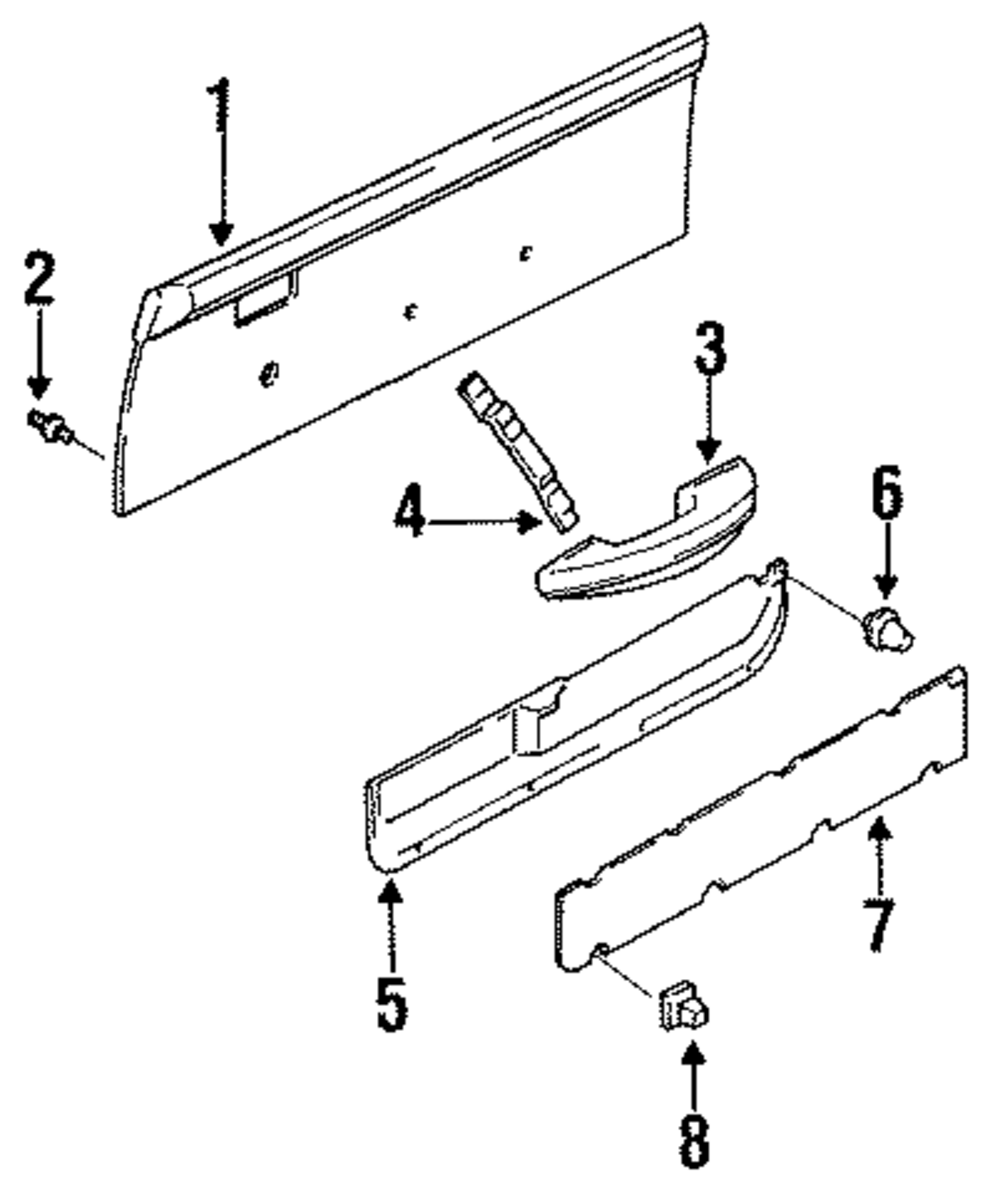 1
2
3
4
6
5
7
8