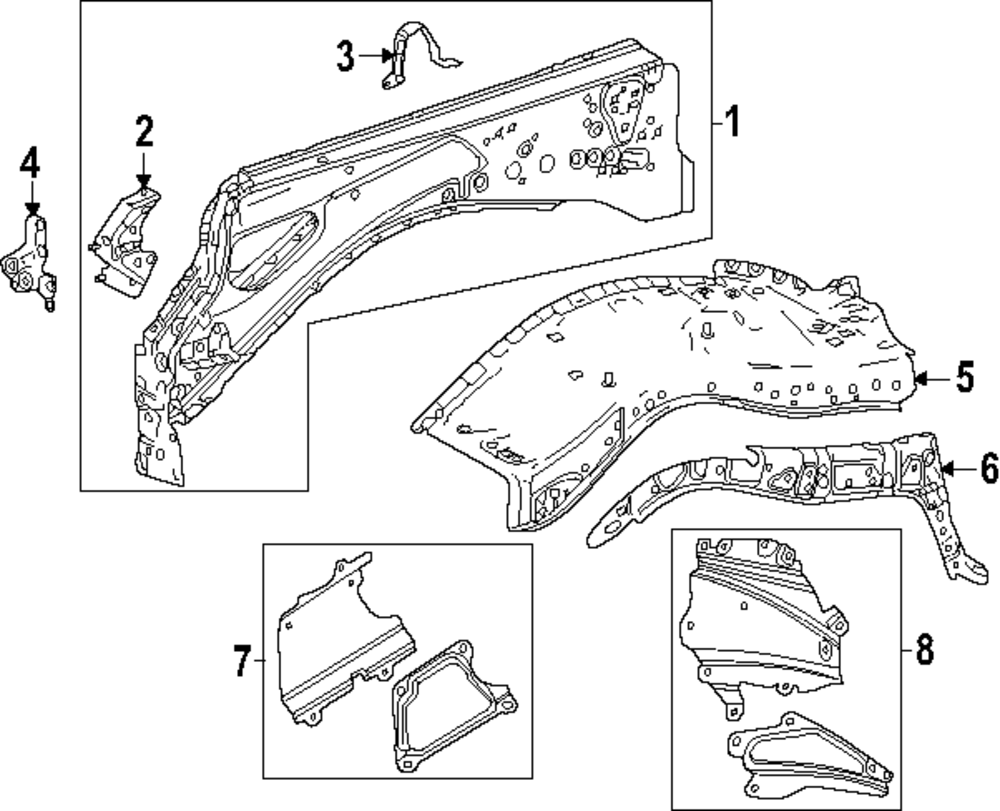 3
1
2
4
5
6
7
8