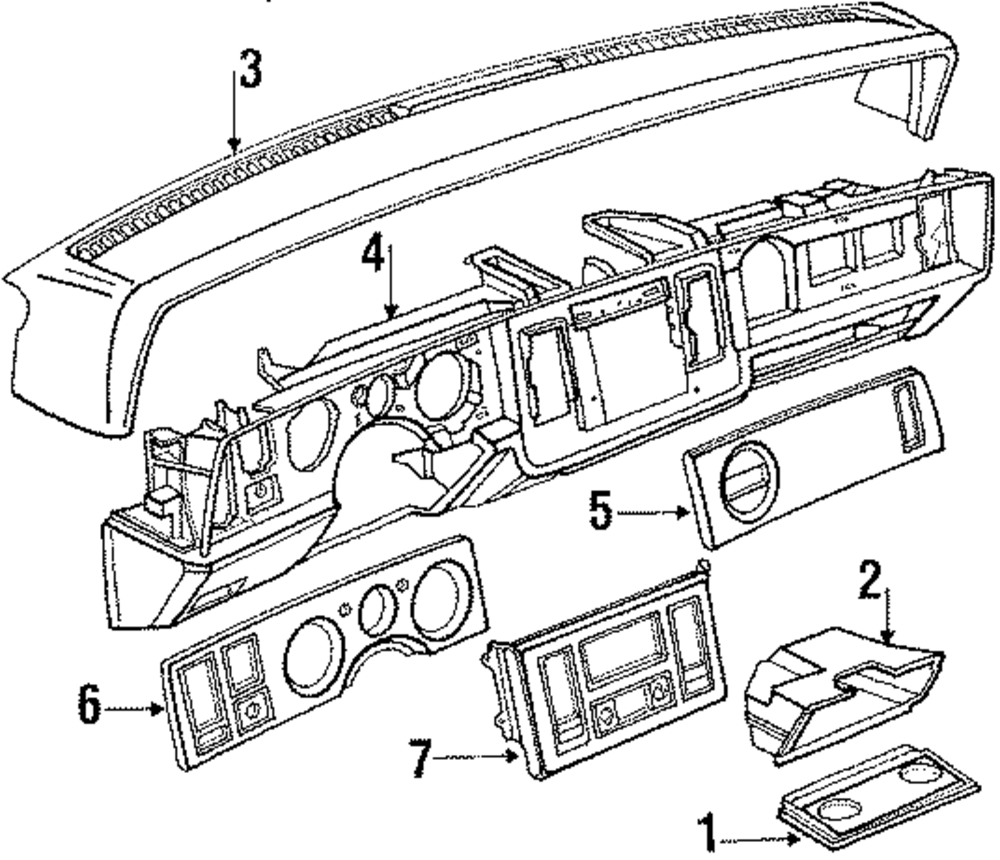 3
4
5
2
6
7
1