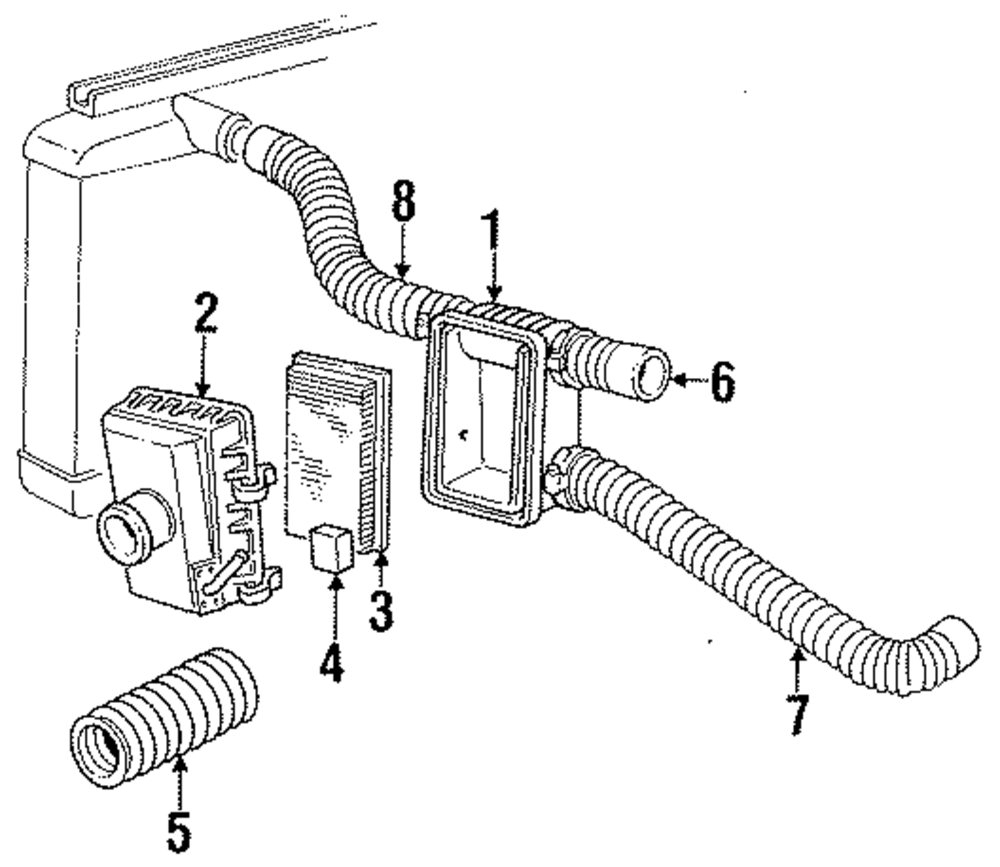 8
1
2
6
3
4
7
5