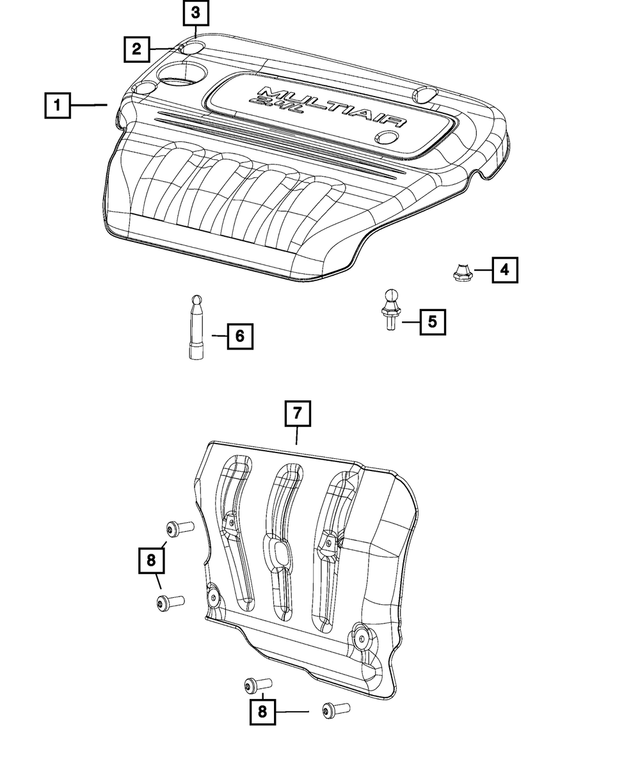 3
2
1
MULTIAIR
2.4L
4
5
6
7
8
8