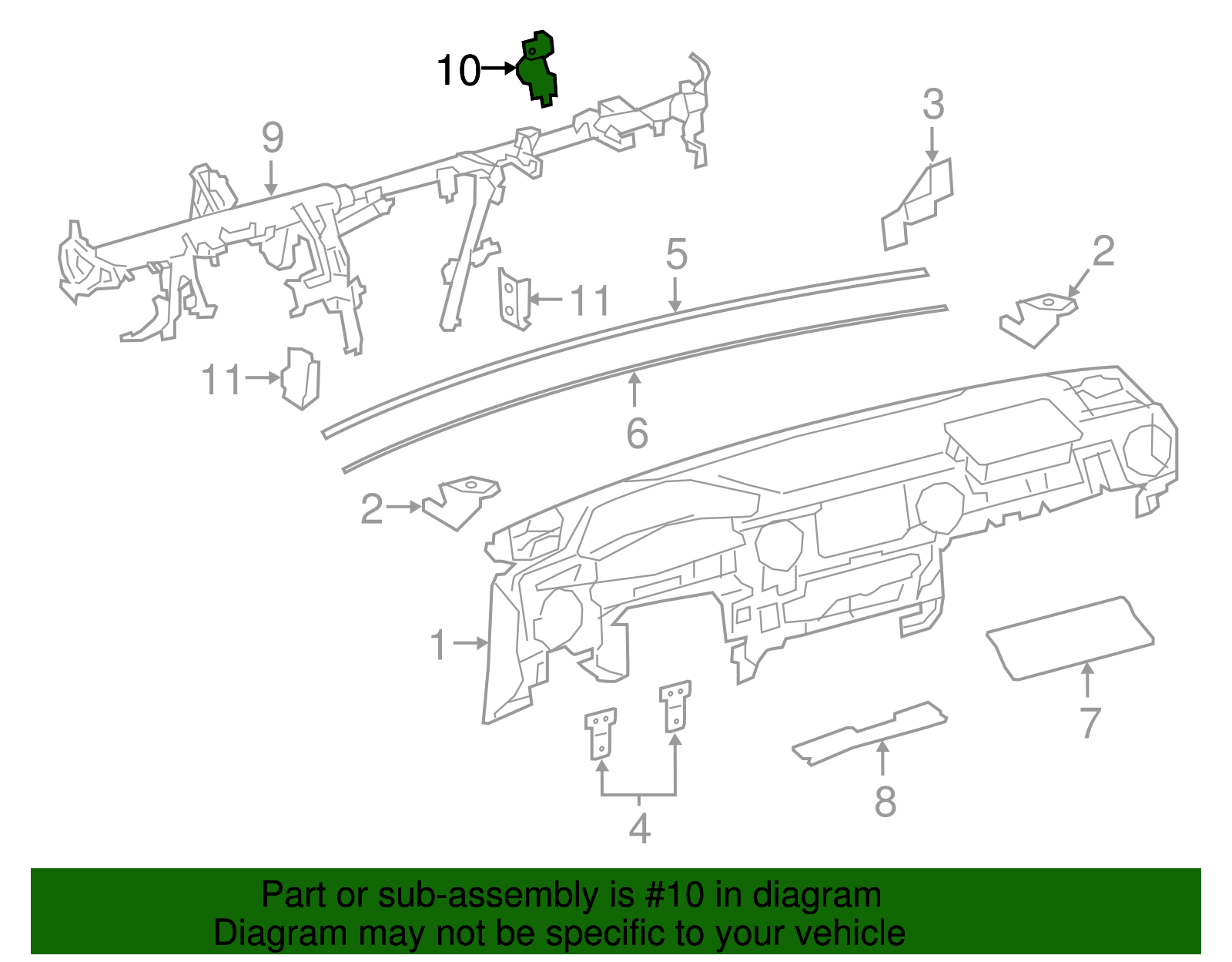 10

9

3

5

2

11

11

6

2

1

7

8

4

Part or sub-assembly is #10 in diagram
Diagram may not be specific to your vehicle