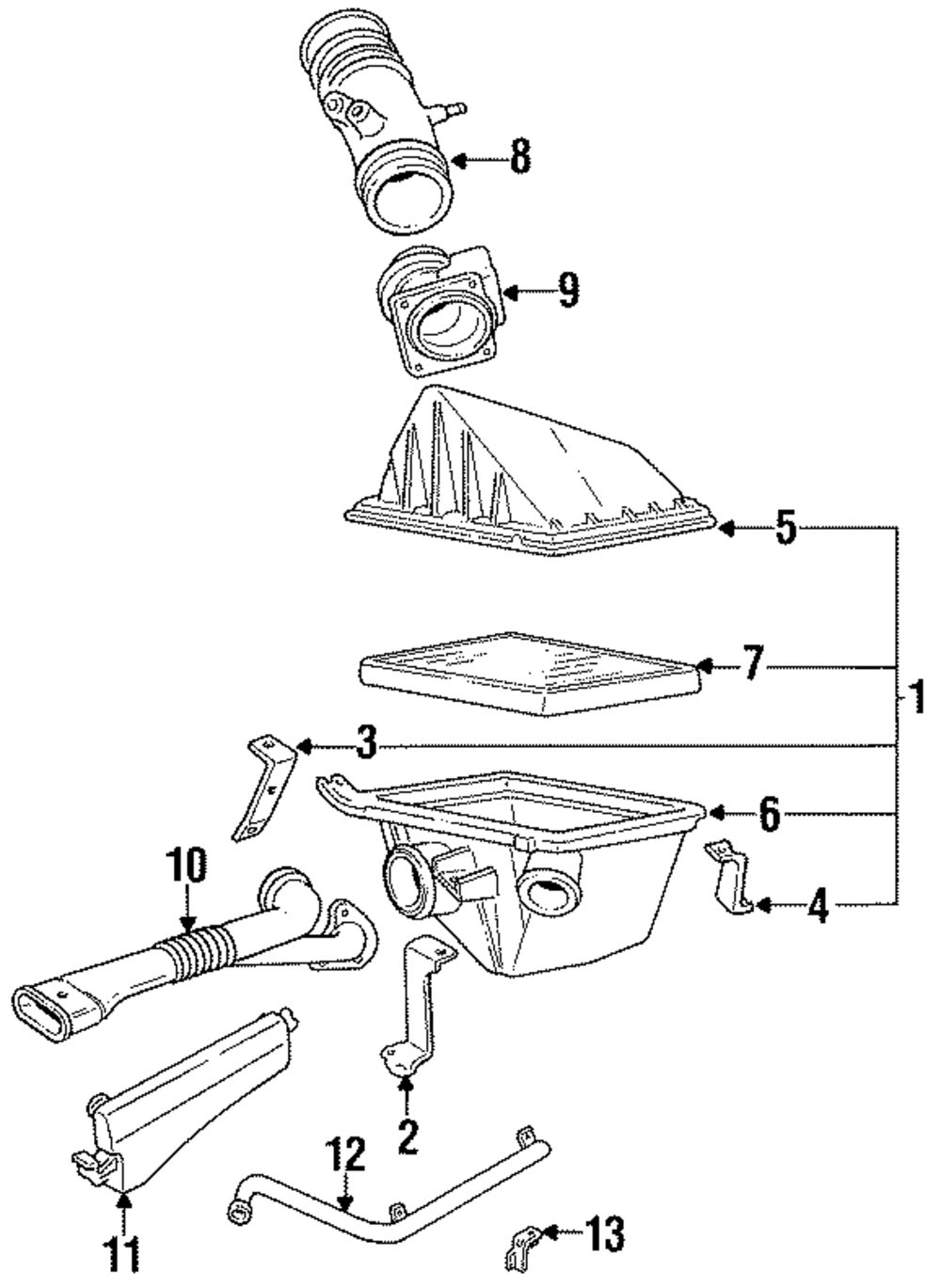 8
9
5
7
1
3
6
10
4
2
12
11
13