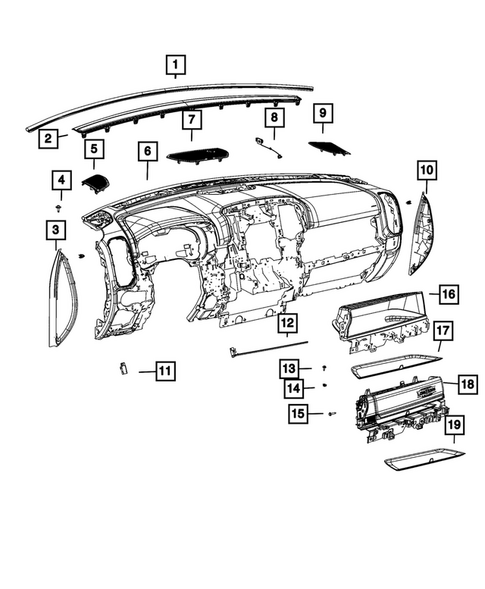 1
2
7
8
9
5
6
4
10
3
16
12
17
11
13
14
18
15
19