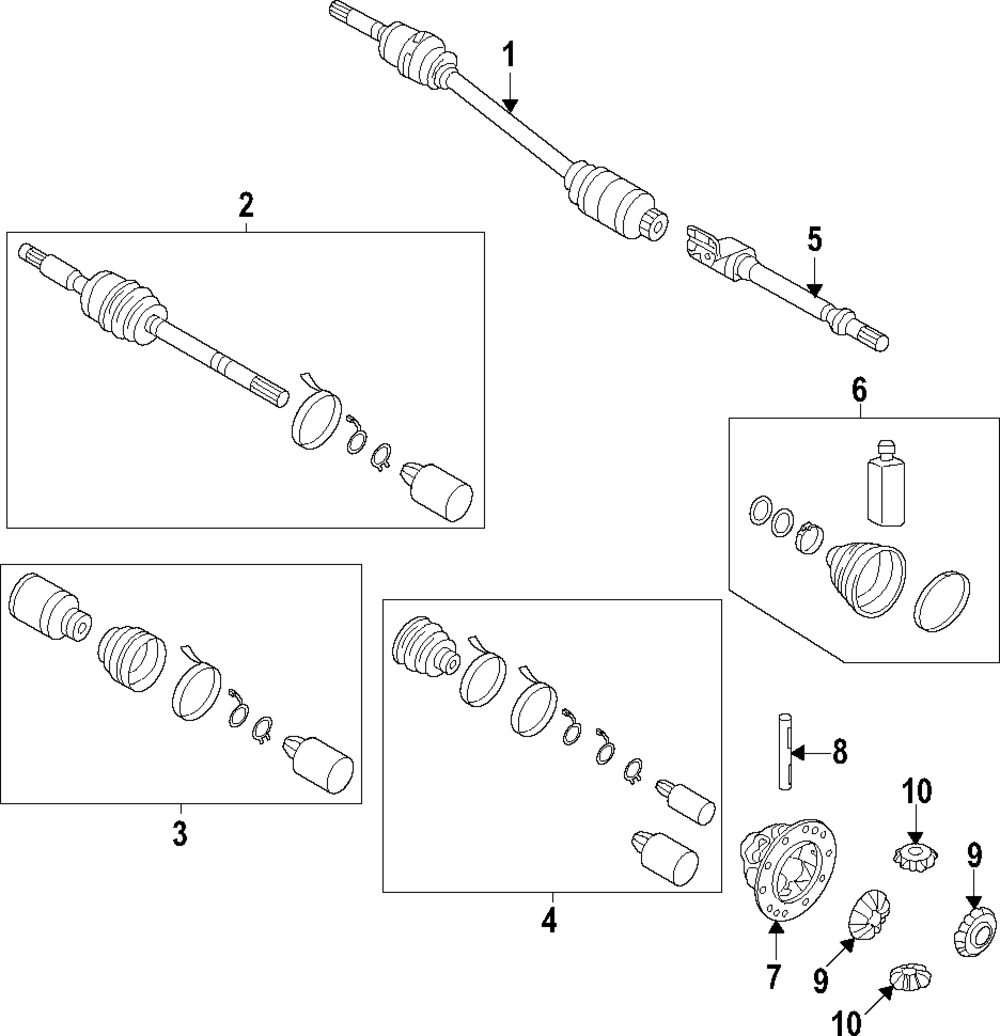 1
2
5
6
3
4
8
10
9
7
9
10