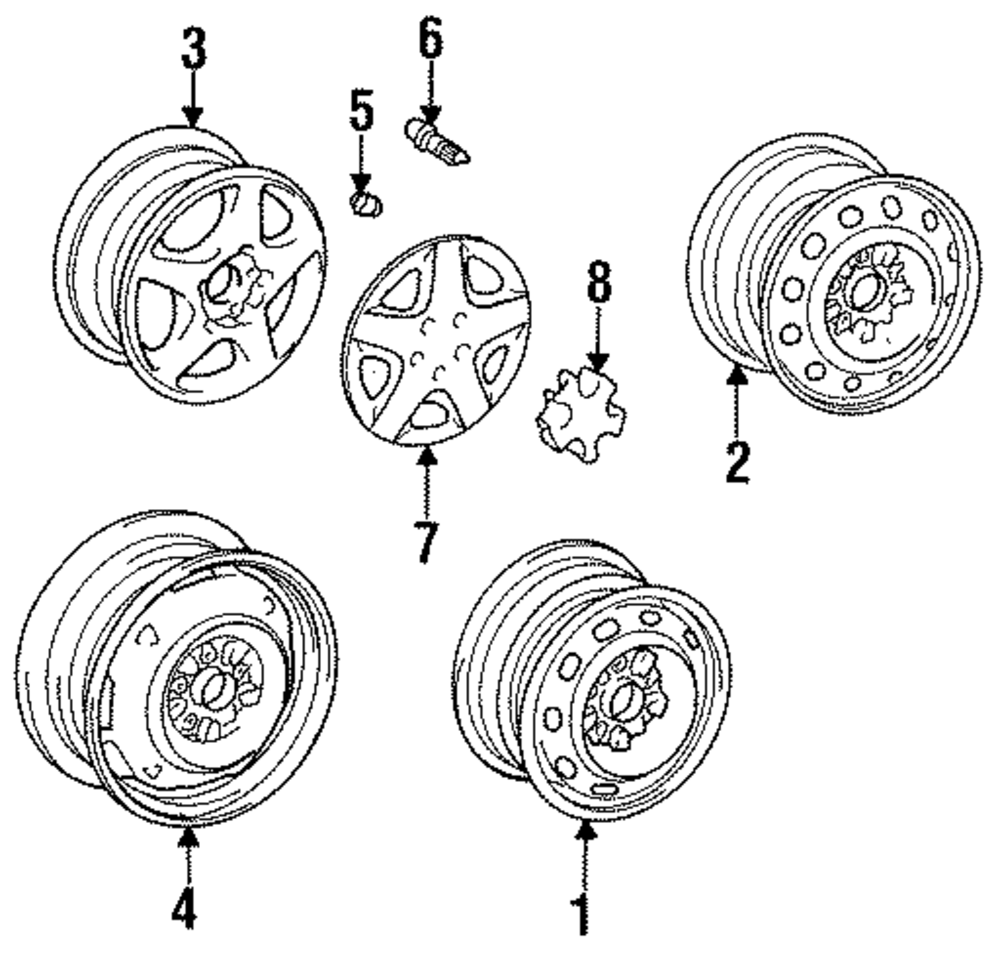 3
6
5
8
2
7
4
1