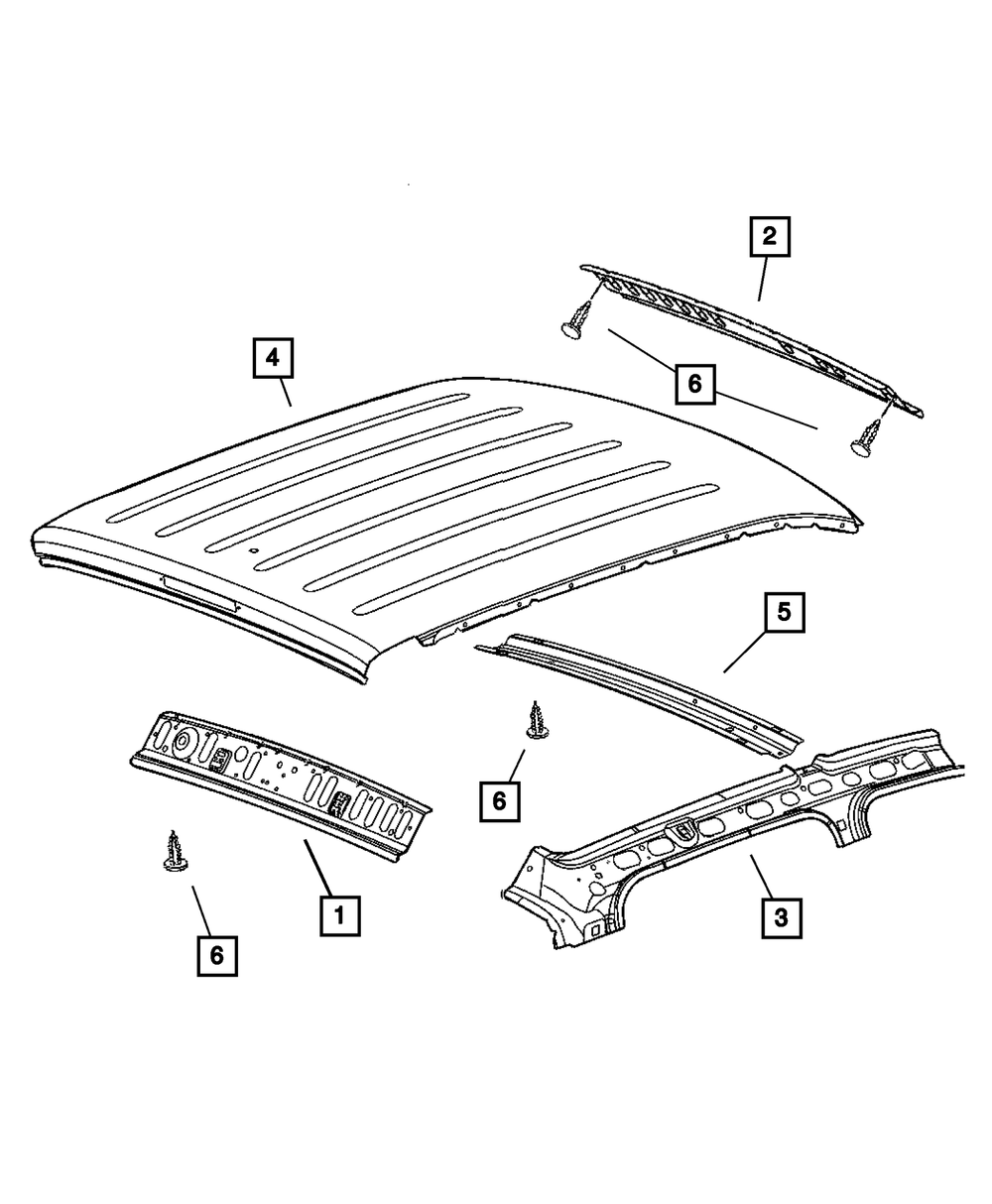 2
4
6
5
6
1
3
6