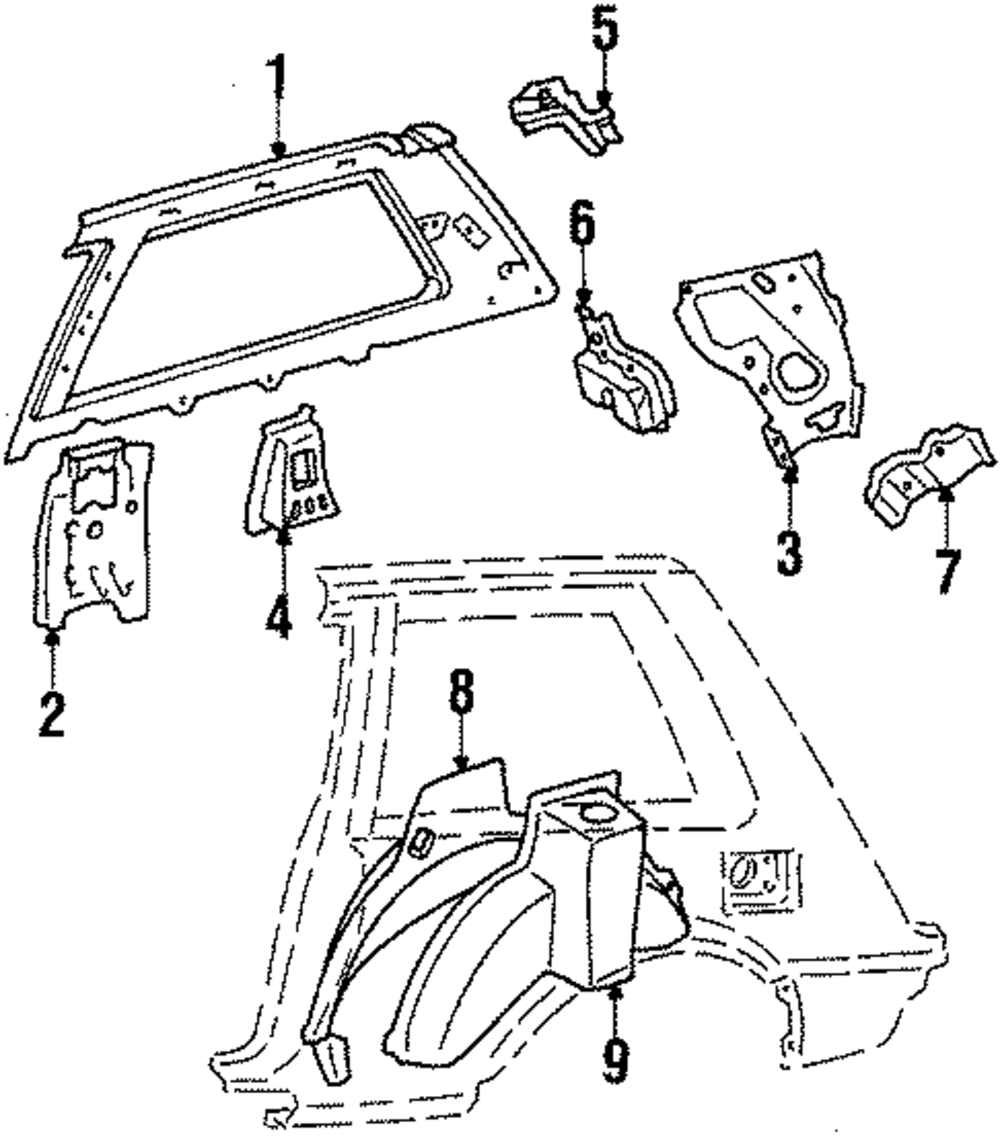 1
5
6
3
7
2
4
8
9