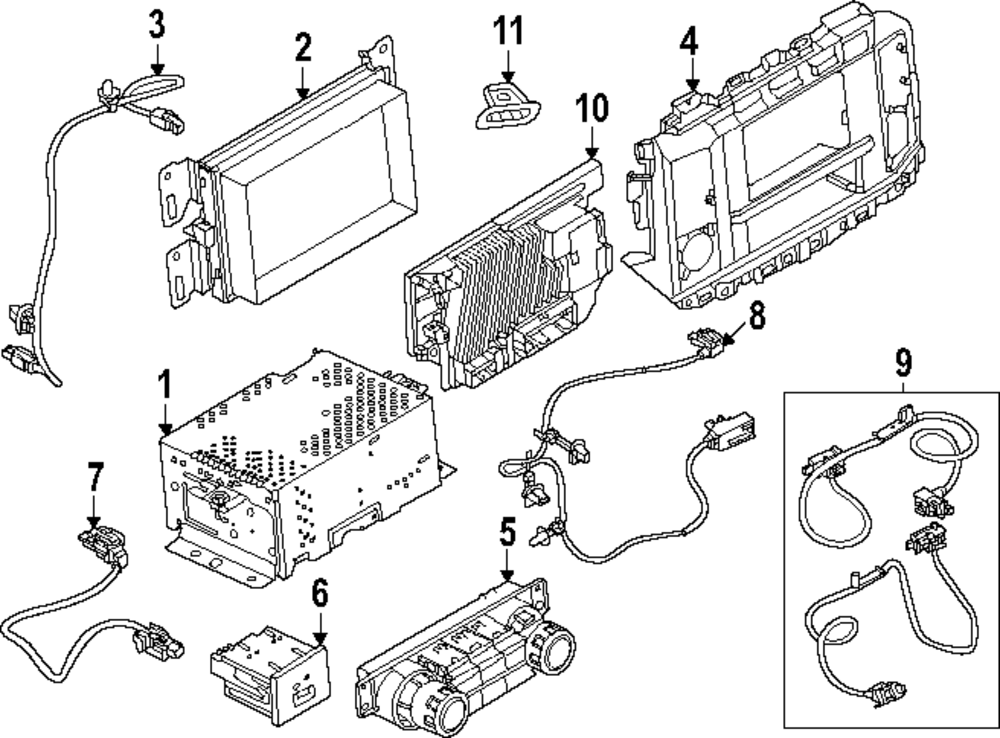 3
2
11
4
10
8
9
1
7
5
6