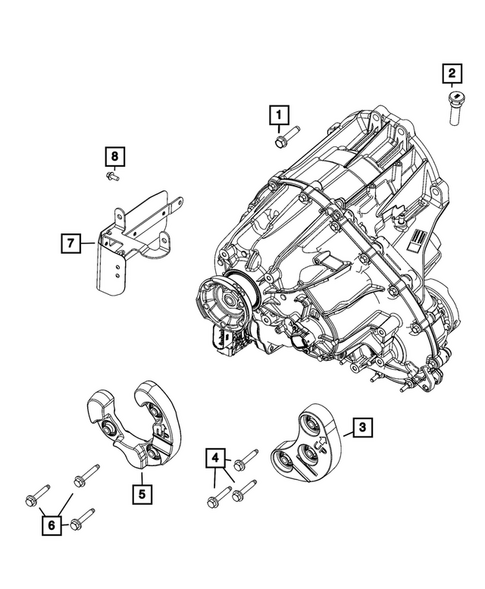 2

1

8

7

3

4

5

6