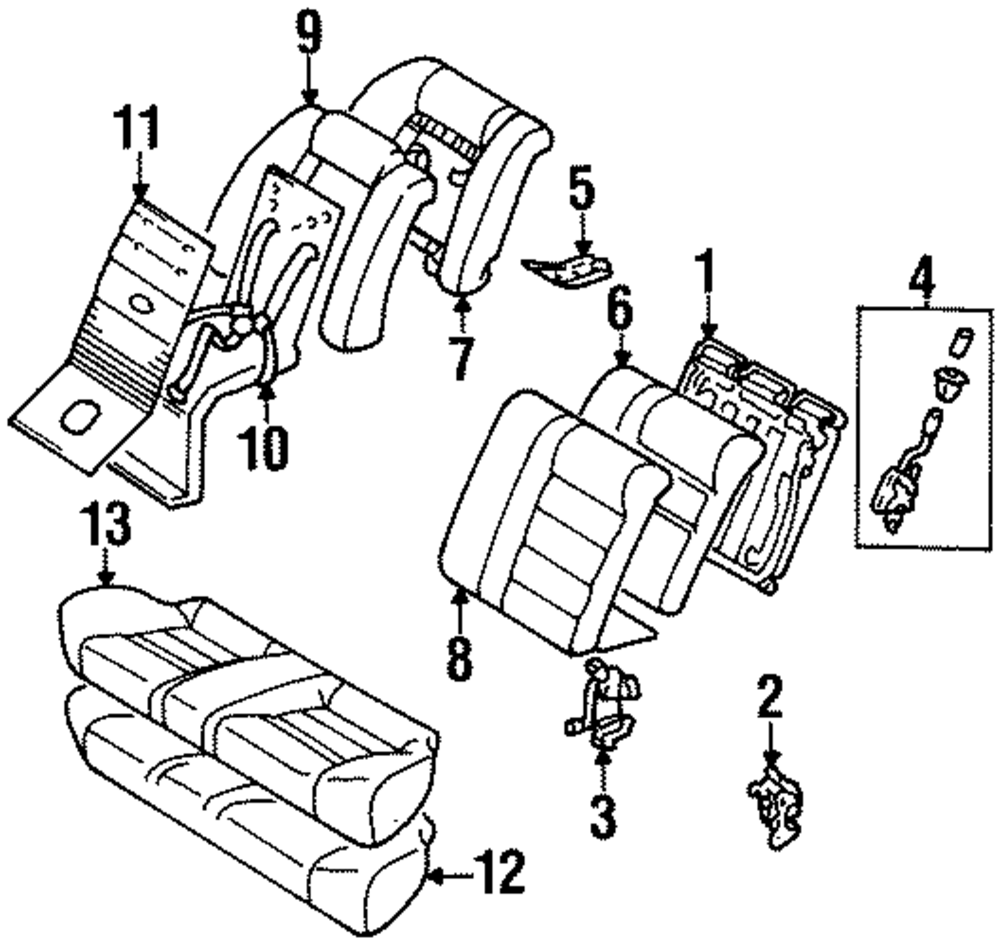 9
11
5
1
4
6
7
10
13
8
2
3
12