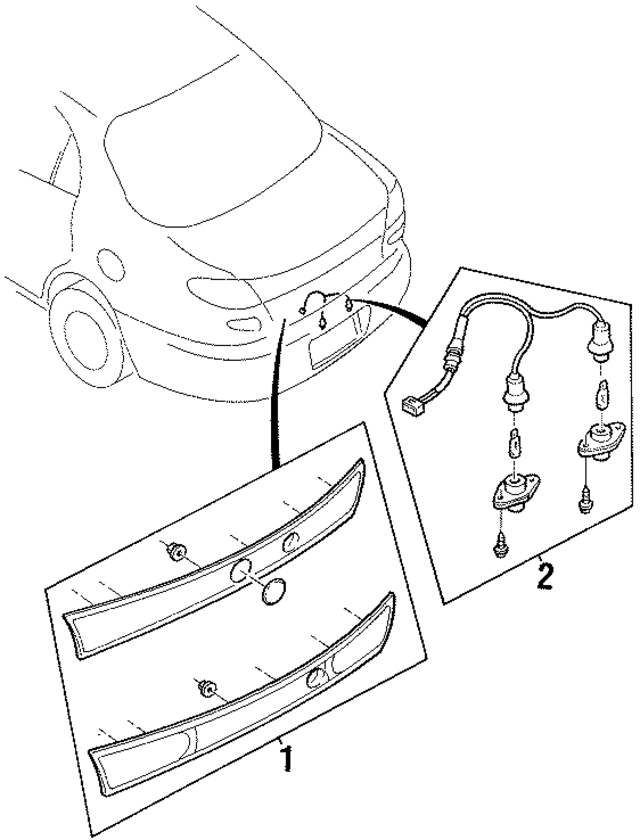 2

1