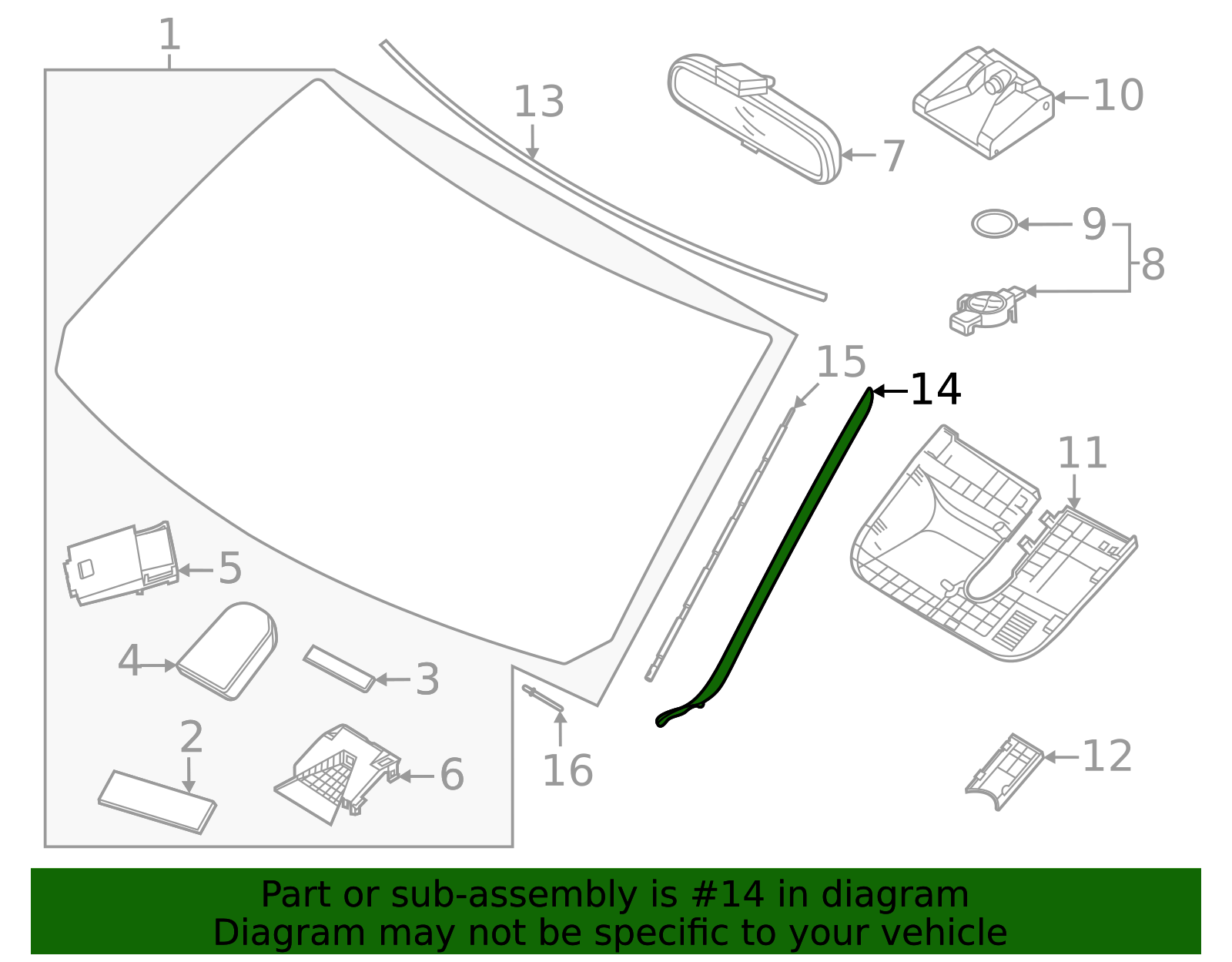 1
13
7
10
9
8
15
14
11
5
4
3
2
6
16
12

Part or sub-assembly is #14 in diagram
Diagram may not be specific to your vehicle