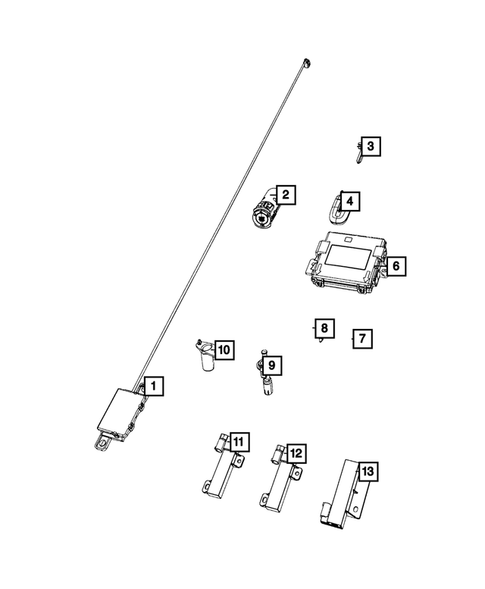 3
2
4
6
8
7
10
9
1
11
12
13