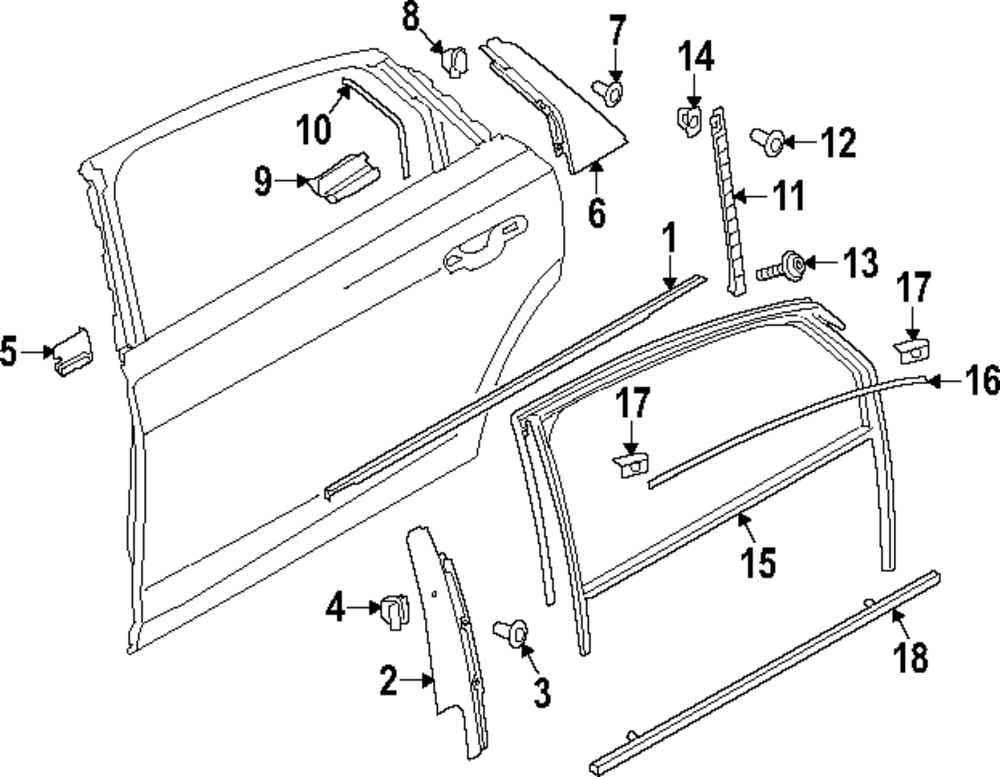 8
7
14
10
12
9
11
6
1
13
17
5
16
17
15
4
18
2
3