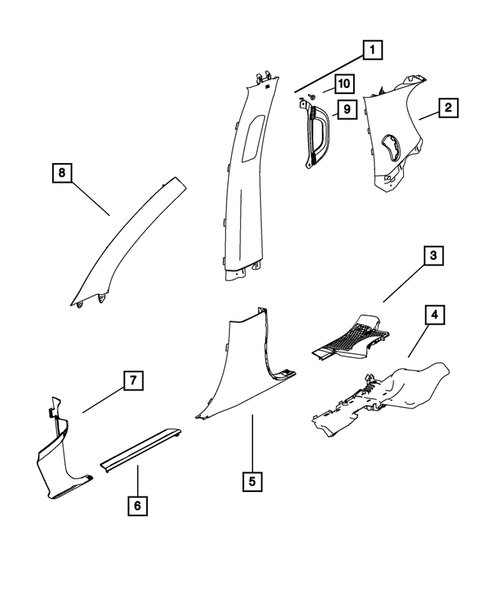 1
10
9
2
8
3
4
7
5
6