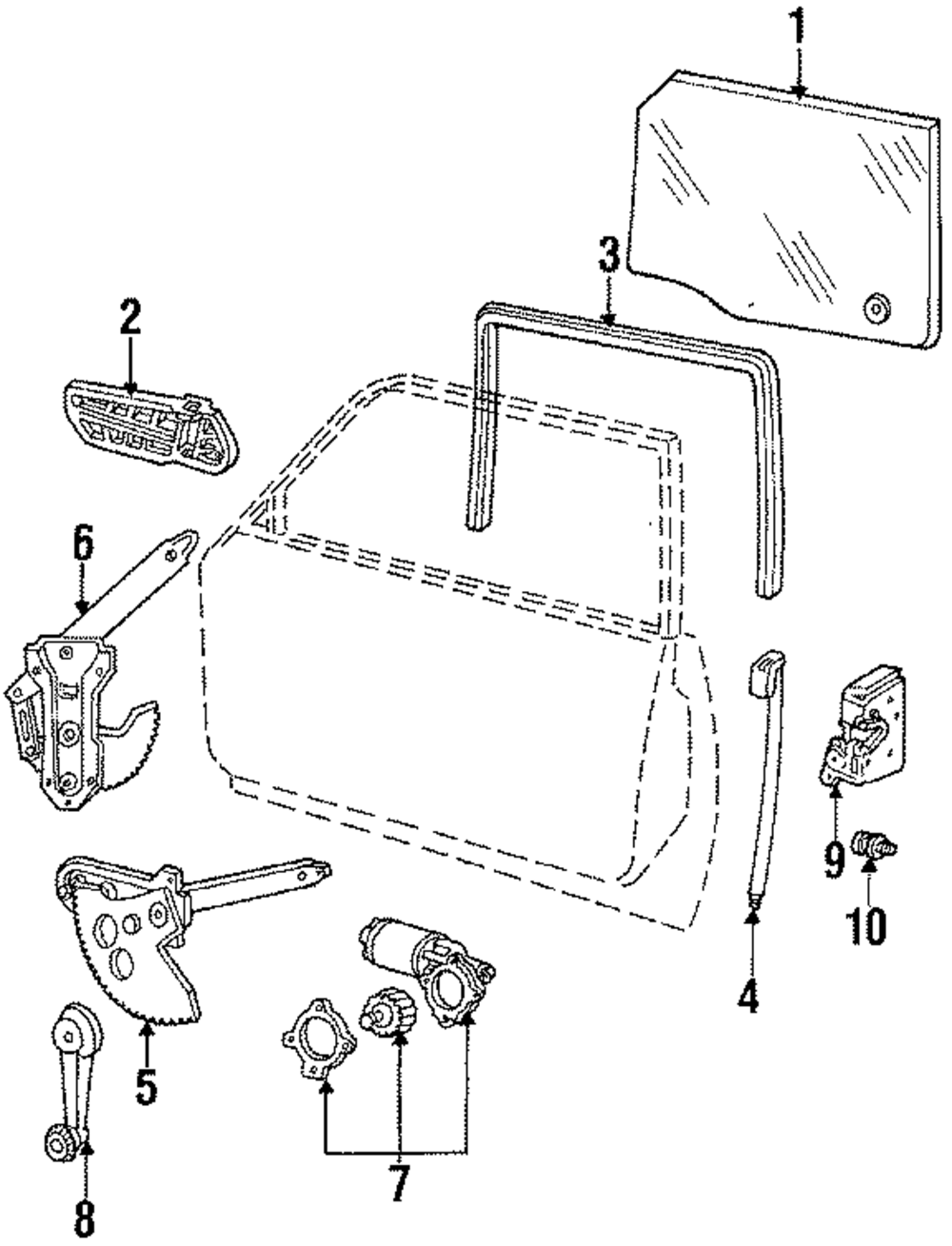 1
3
2
6
9
10
4
5
7
8