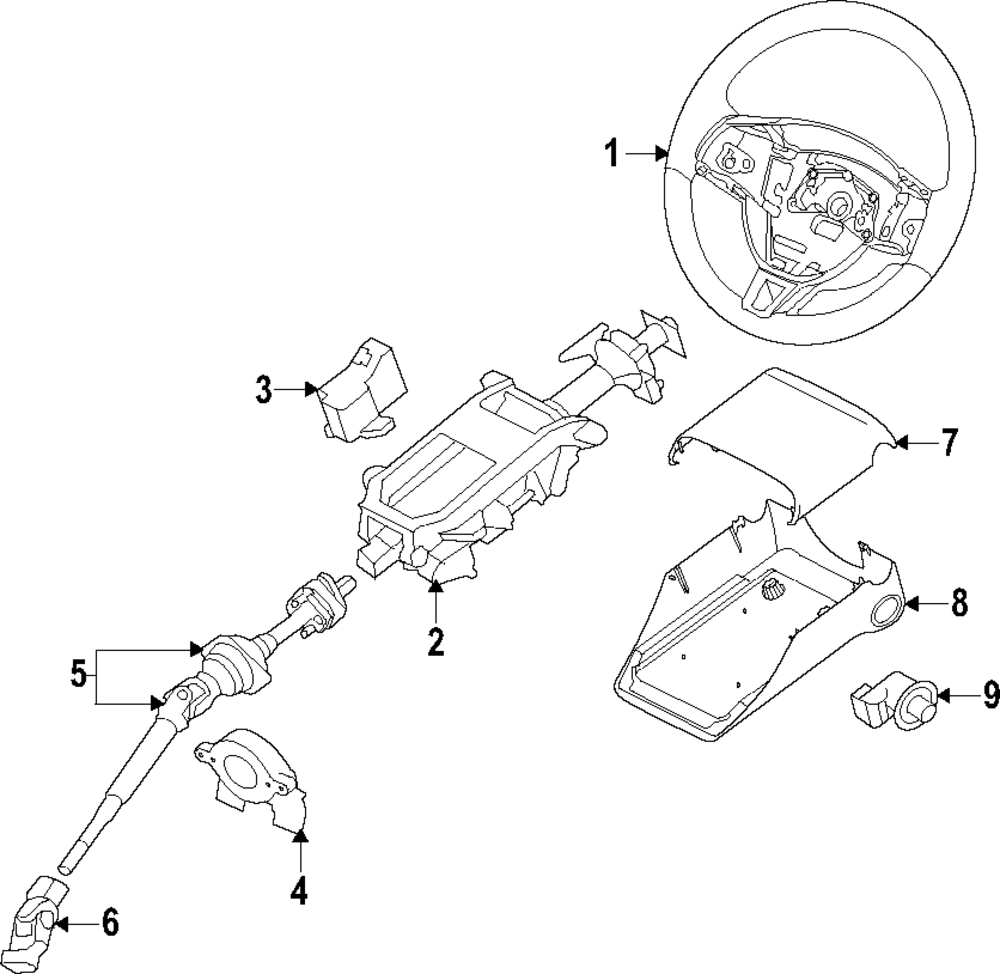 1
3
7
2
8
5
9
4
6