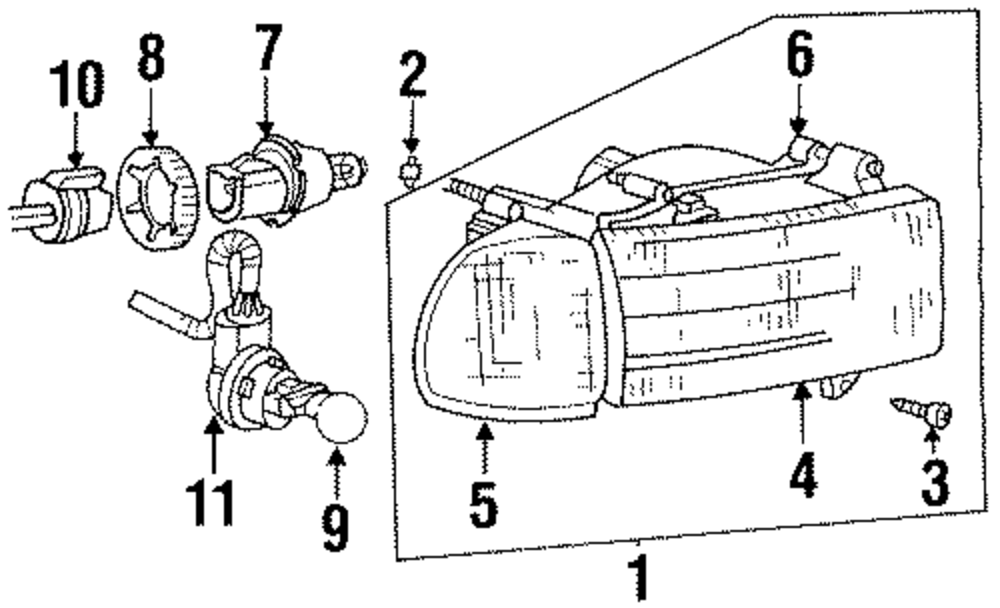 10
8
7
2
6
11
9
5
4
3
1