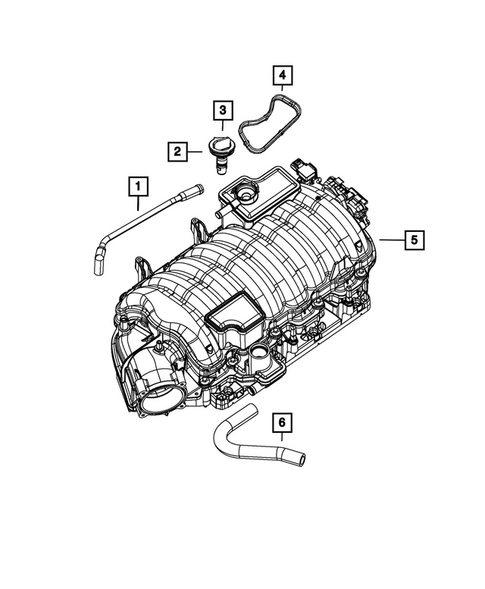 4
3
2
1
5
6