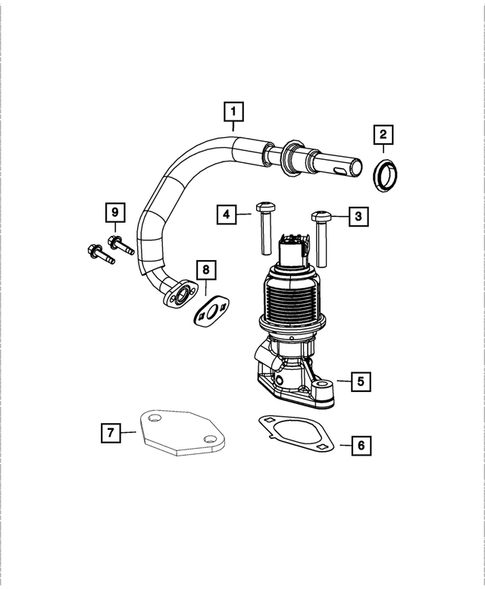 1
2
9
4
3
8
5
7
6