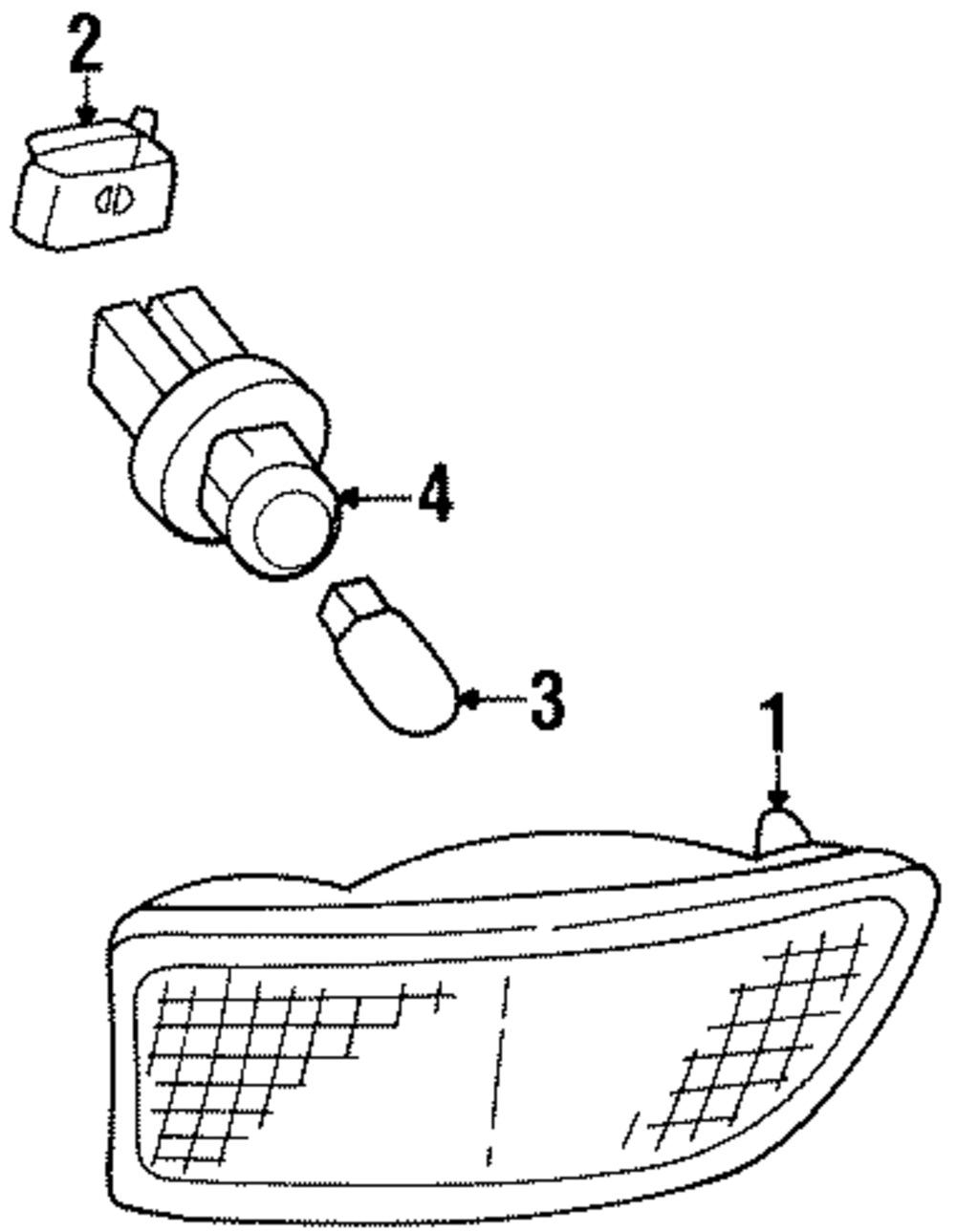 2

4

3

1