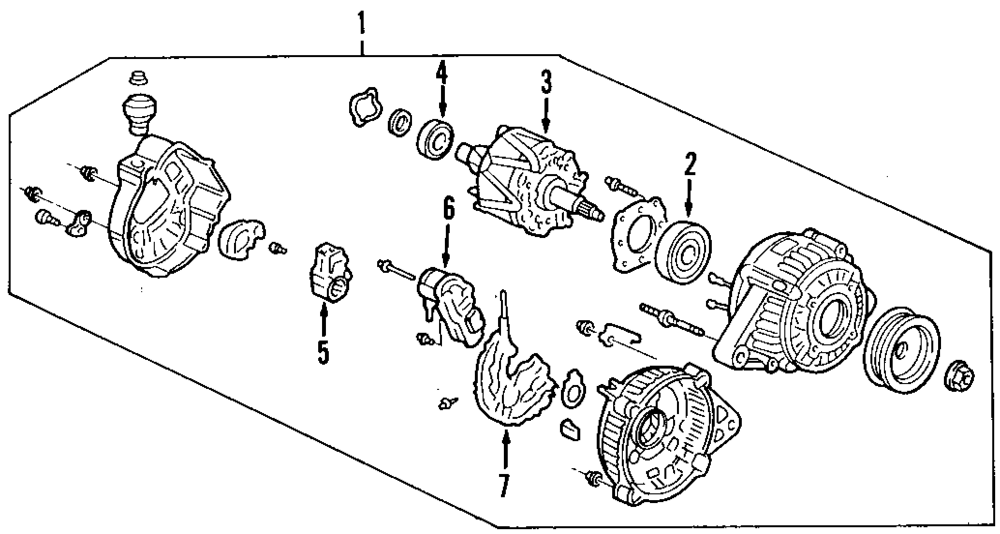 1
4
3
2
6
5
7