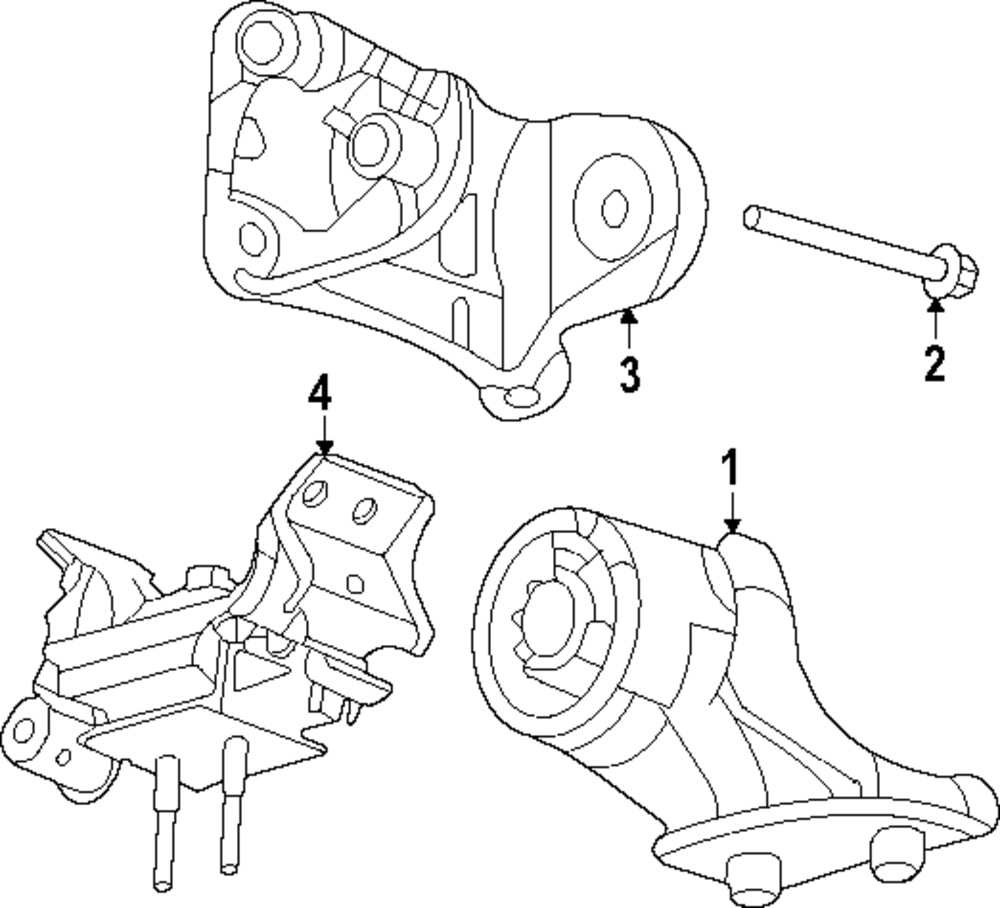 3
2
4
1