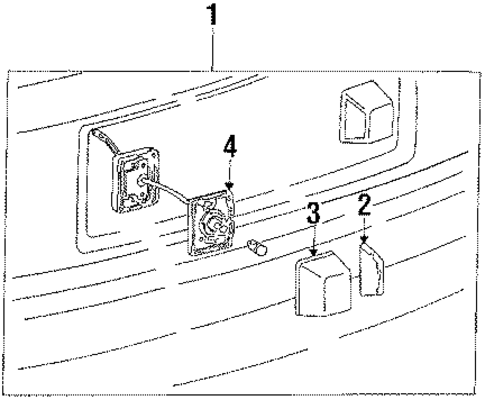 1
4
3
2