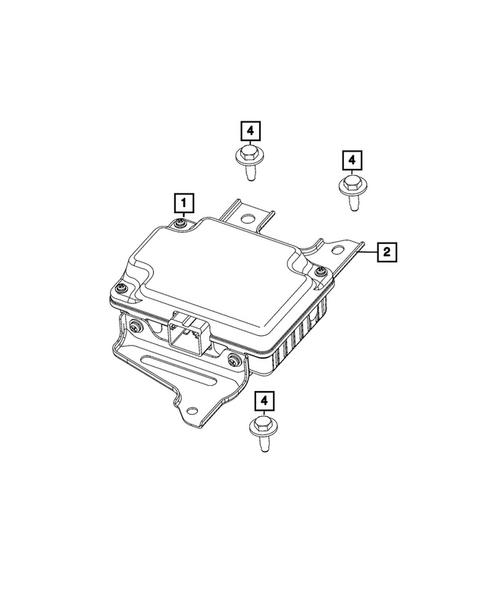 4
4
1
2
4